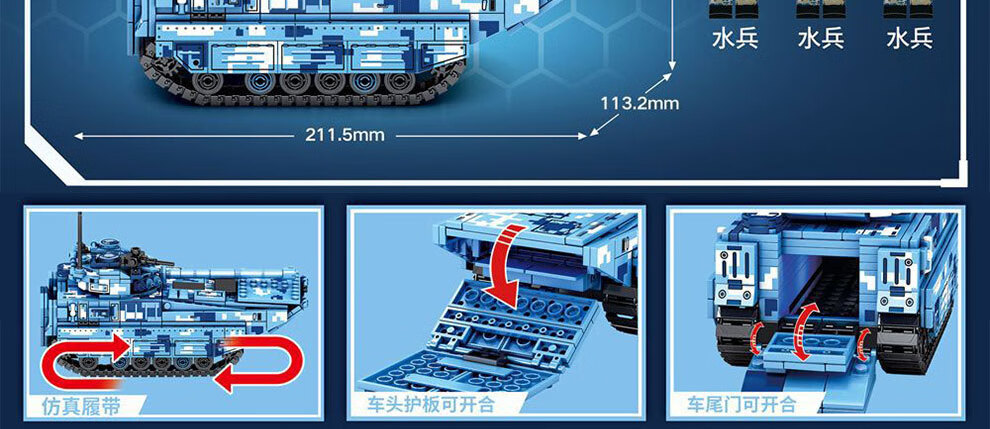 水兵 水兵 水兵

113.2mm

211.5mm

仿真履带

车头护板可开合

车尾门可开合