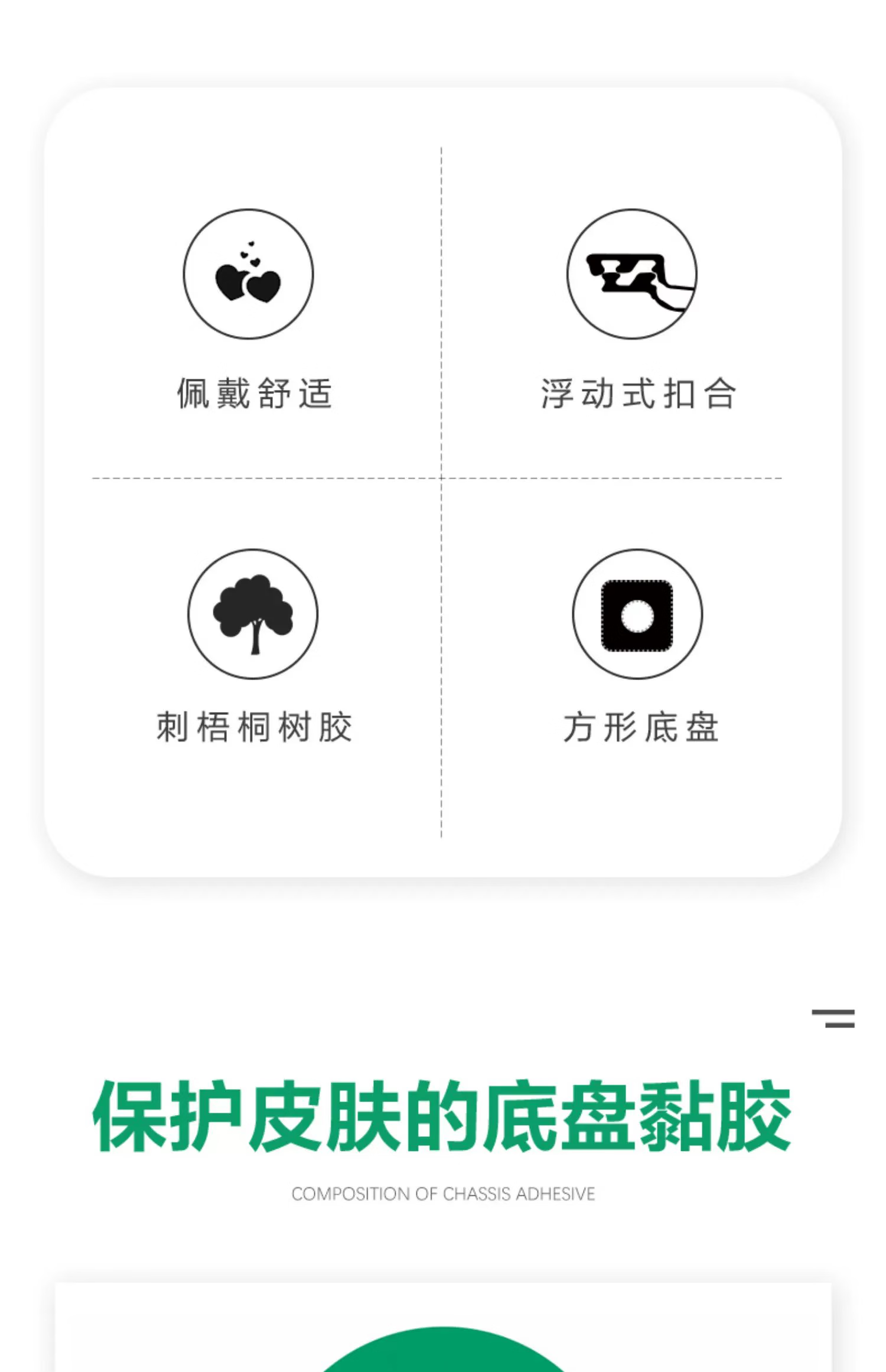 佩戴舒适

浮动式扣合

刺梧桐树胶

方形底盘

保护皮肤的底盘黏胶

COMPOSITION OF CHASSIS ADHESIVE