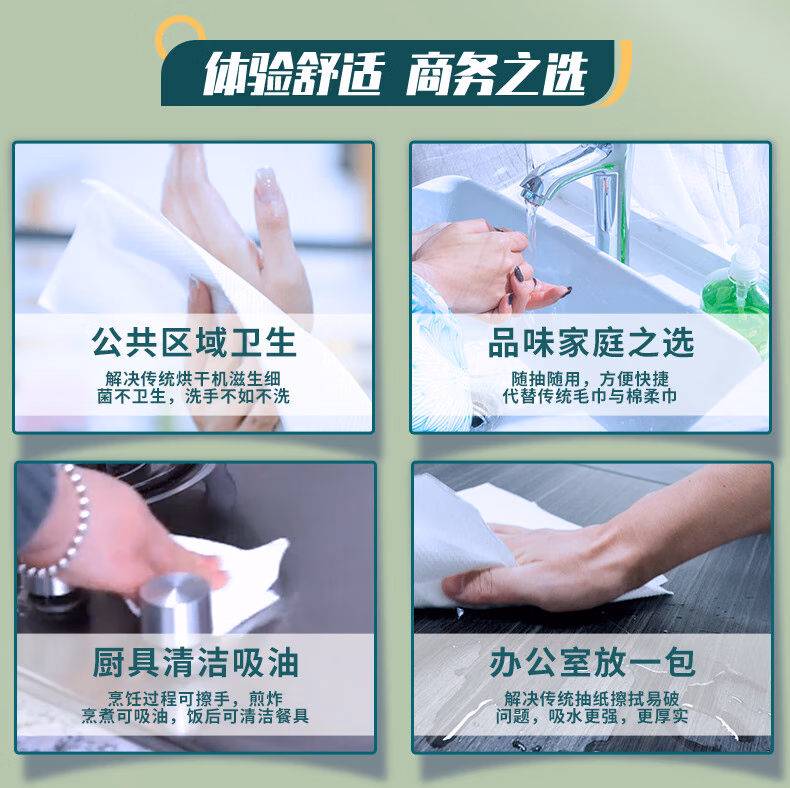 体验舒适 商务之选

公共区域卫生

解决传统烘干机滋生细菌不卫生，洗手不如不洗

品味家庭之选

随抽随用，方便快捷
代替传统毛巾与棉柔巾

厨具清洁吸油

烹饪过程可擦手，煎炸烹煮可吸油，饭后可清洁餐具

办公室放一包

解决传统抽纸擦拭易破问题，吸水更强，更厚实