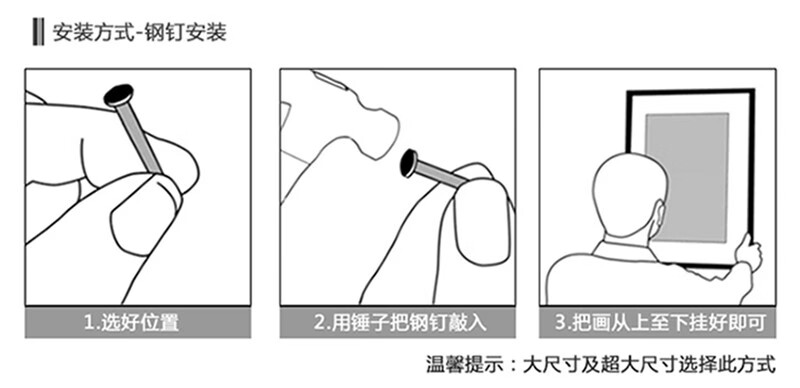 安装方式-钢钉安装

1.选好位置

2.用锤子把钢钉敲入

3.把画从上至下挂好即可

温馨提示：大尺寸及超大尺寸选择此方式