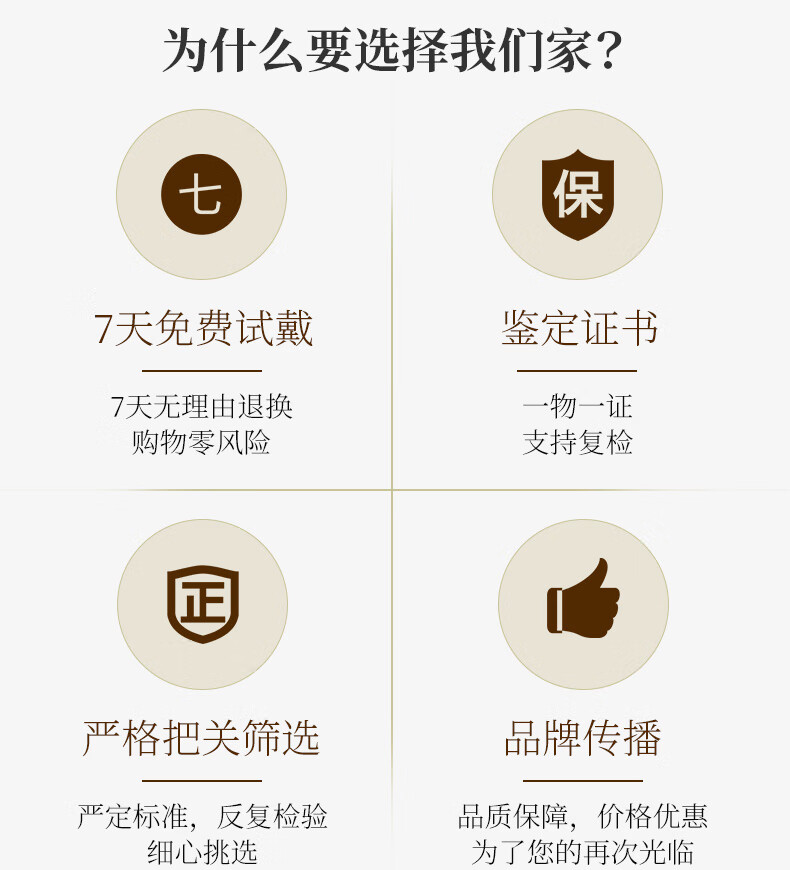 为什么要选择我们家？

七

7天免费试戴

7天无理由退换
购物零风险

保

鉴定证书

一物一证
支持复检

正

严格把关筛选

严定标准，反复检验
细心挑选

品牌传播

品质保障，价格优惠
为了您的再次光临