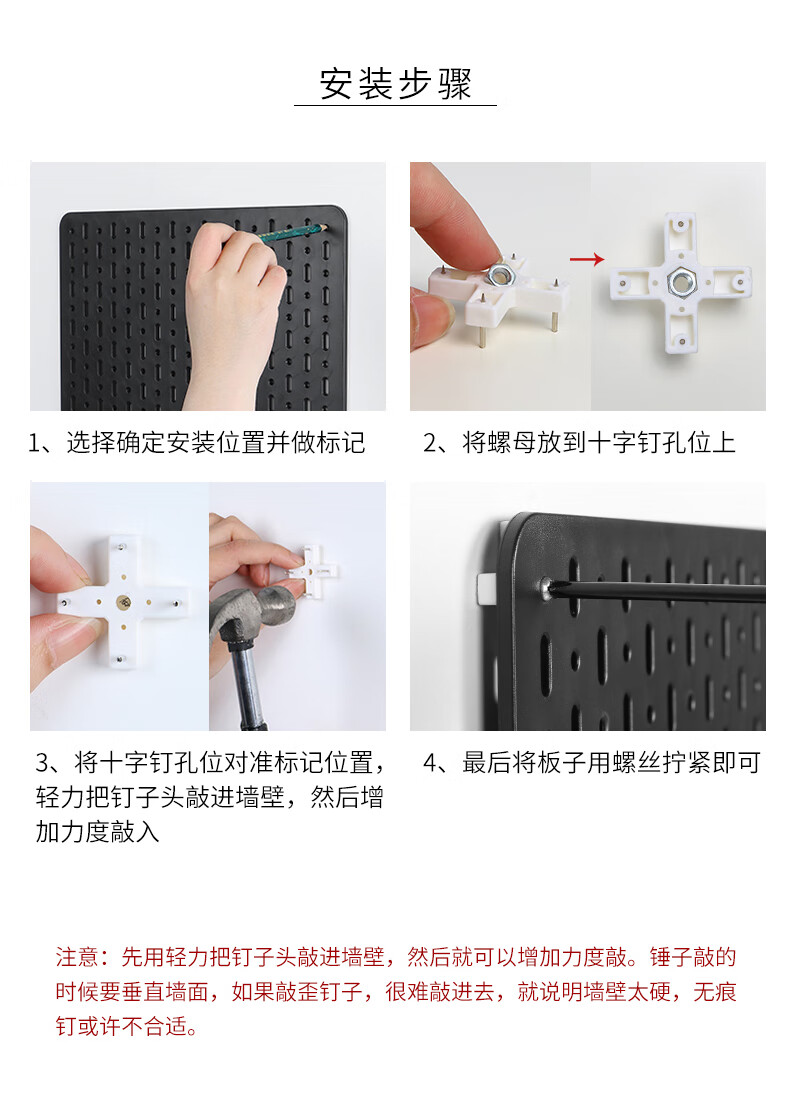 安装步骤

1、选择确定安装位置并做标记

2、将螺母放到十字钉孔位上

3、将十字钉孔位对准标记位置，轻力把钉子头敲进墙壁，然后增加力度敲入

4、最后将板子用螺丝拧紧即可

注意：先用轻力把钉子头敲进墙壁，然后就可以增加力度敲。锤子敲的时候要垂直墙面，如果敲歪钉子，很难敲进去，就说明墙壁太硬，无痕钉或许不合适。