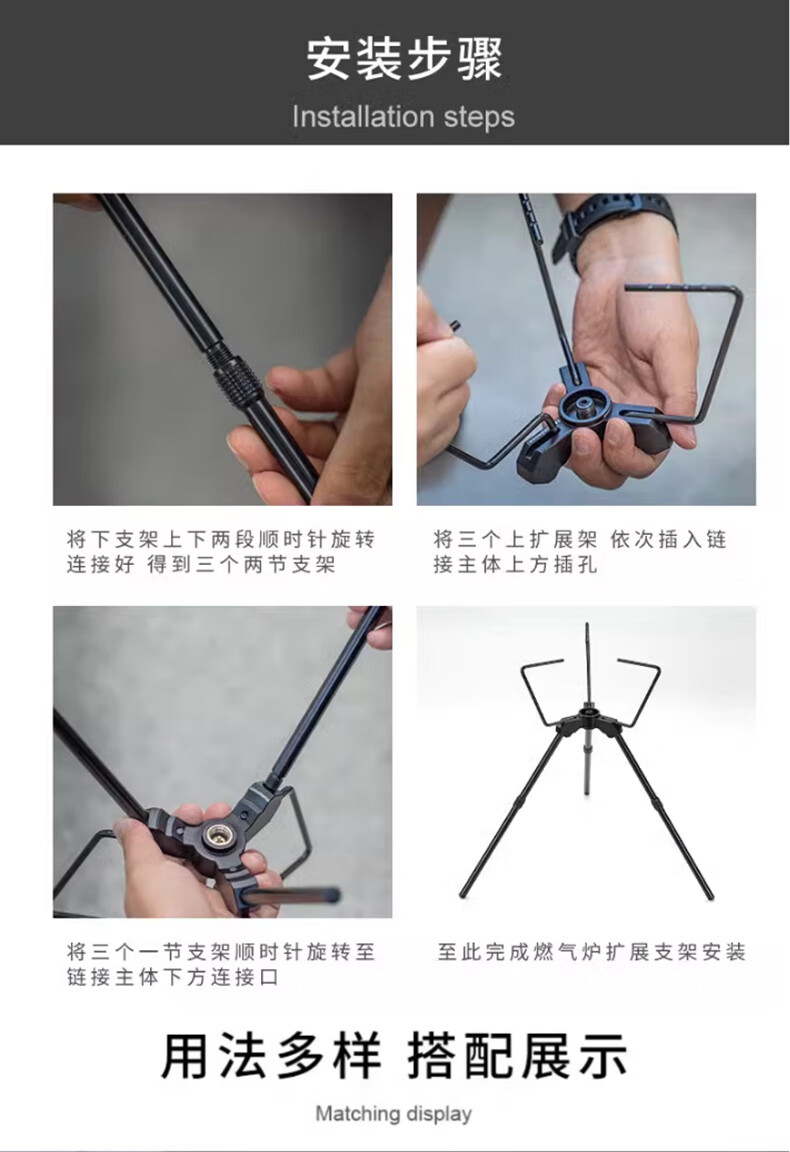 安装步骤

Installation steps

将下支架上下两段顺时针旋转连接好 得到三个两节支架

将三个上扩展架 依次插入链接主体上方插孔

将三个一节支架顺时针旋转至链接主体下方连接口

至此完成燃气炉扩展支架安装

用法多样 搭配展示

Matching display