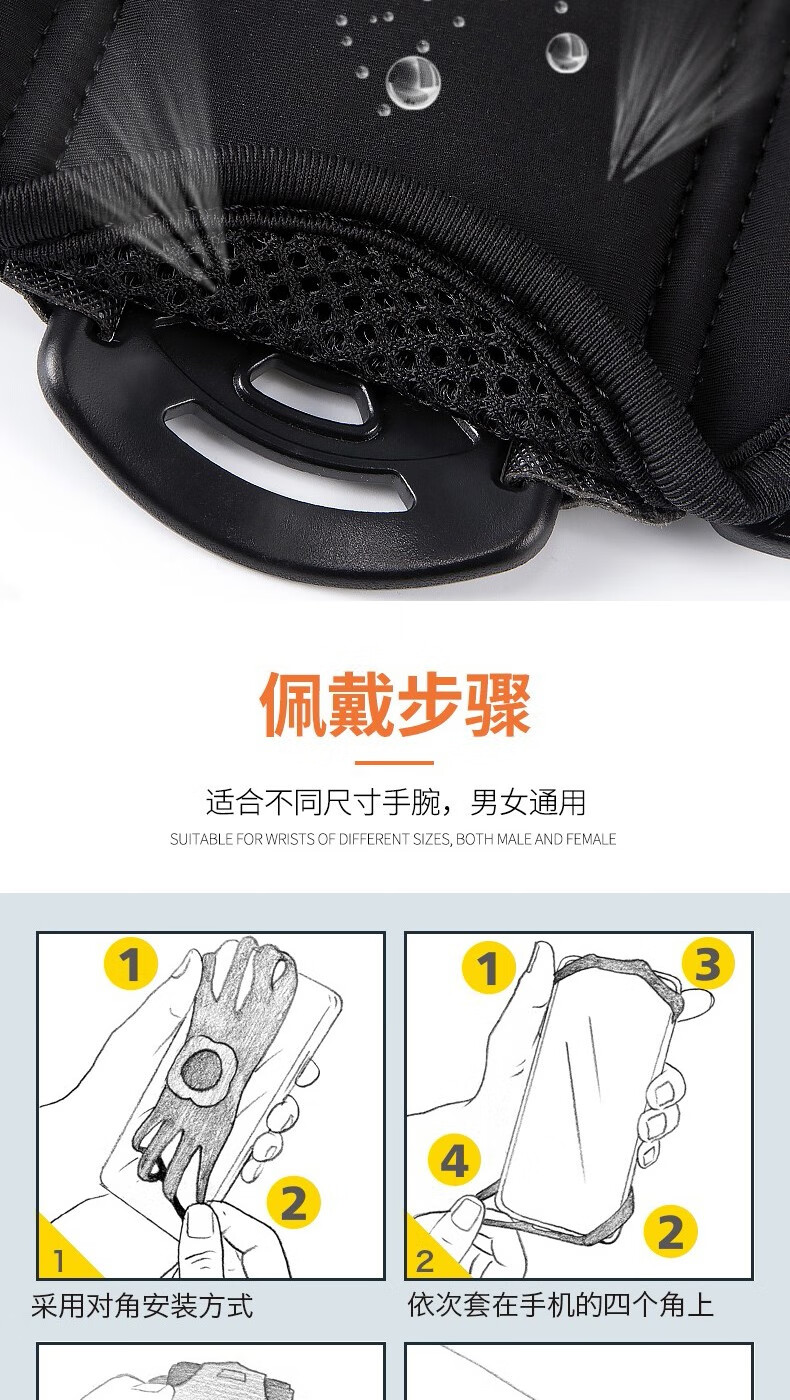 佩戴步骤

适合不同尺寸手腕，男女通用

SUITABLE FOR WRISTS OF DIFFERENT SIZES, BOTH MALE AND FEMALE

1

2

1

采用对角安装方式

1

3

4

2

2

依次套在手机的四个角上