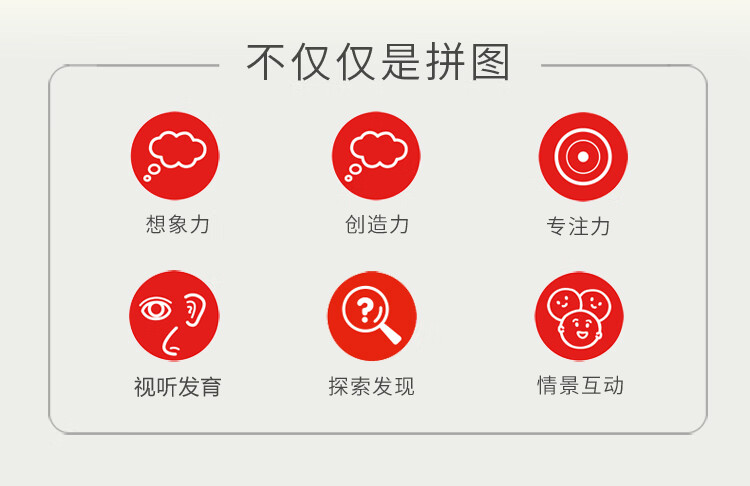 不仅仅是拼图

想象力

创造力

专注力

视听发育

探索发现

情景互动