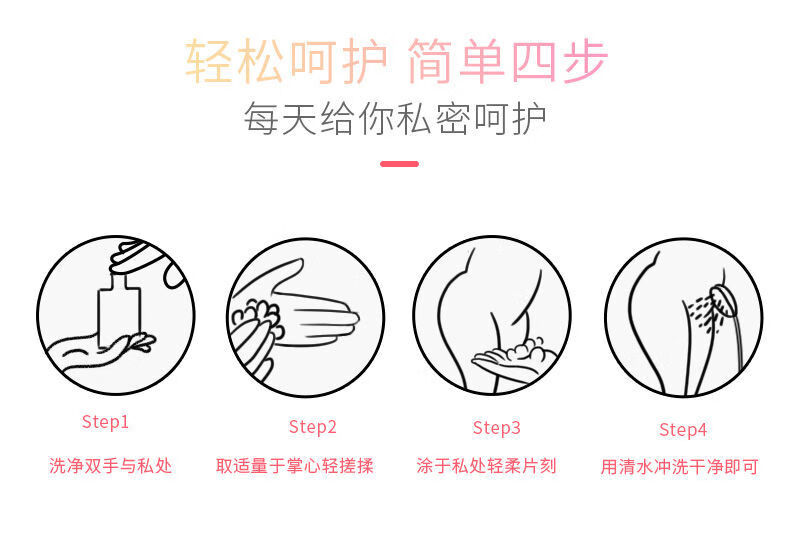 轻松呵护 简单四步
每天给你私密呵护

Step1
洗净双手与私处

Step2
取适量于掌心轻搓揉

Step3
涂于私处轻柔片刻

Step4
用清水冲洗干净即可