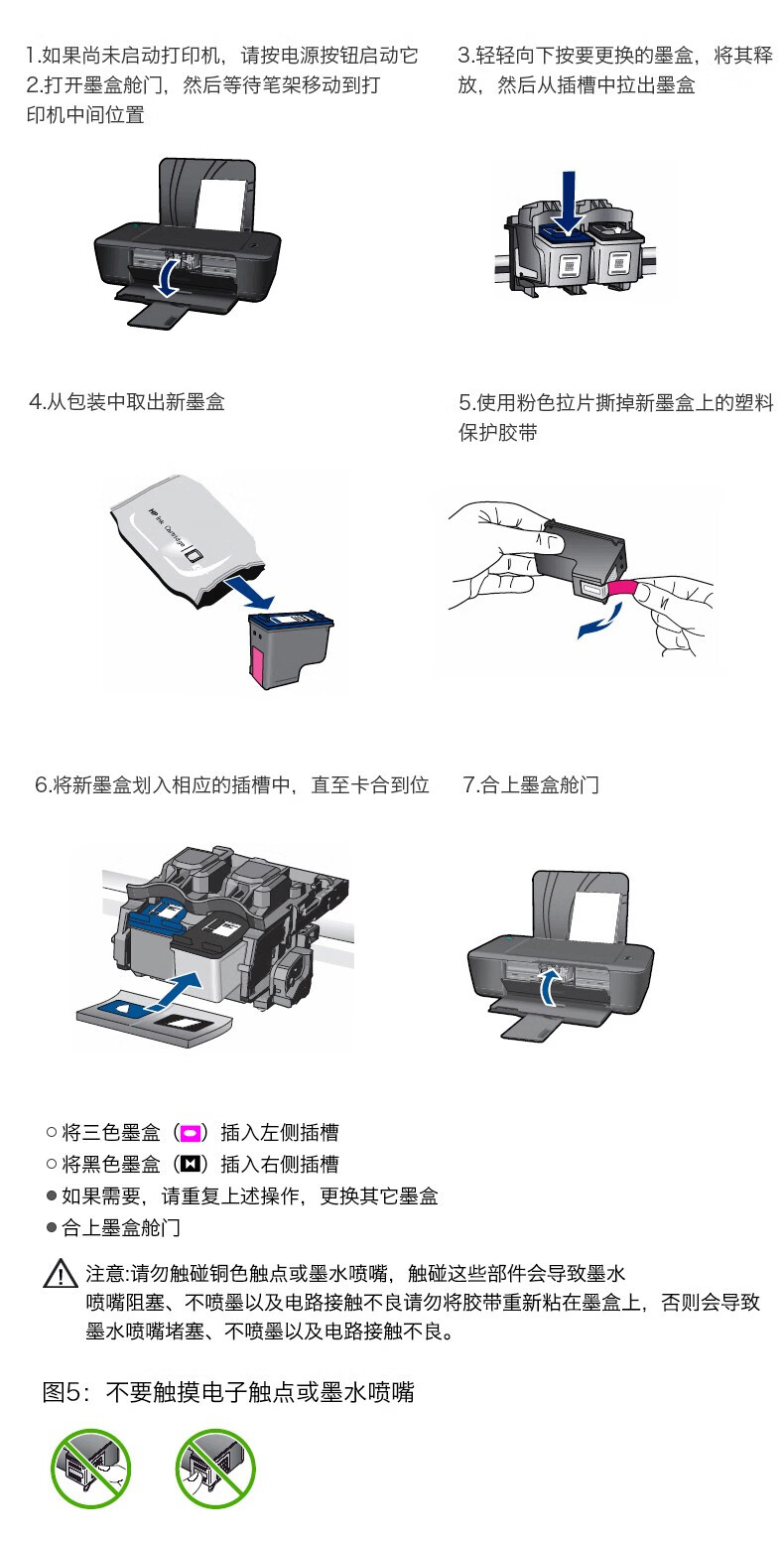 1.如果尚未启动打印机，请按电源按钮启动它
2.打开墨盒舱门，然后等待笔架移动到打印机中间位置

3.轻轻向下按要更换的墨盒，将其释放，然后从插槽中拉出墨盒

4.从包装中取出新墨盒

HP Ink Cartridge

5.使用粉色拉片撕掉新墨盒上的塑料保护胶带

6.将新墨盒划入相应的插槽中，直至卡合到位

7.合上墨盒舱门

○将三色墨盒（ ）插入左侧插槽
○将黑色墨盒（ ）插入右侧插槽
●如果需要，请重复上述操作，更换其它墨盒
●合上墨盒舱门

注意:请勿触碰铜色触点或墨水喷嘴，触碰这些部件会导致墨水喷嘴阻塞、不喷墨以及电路接触不良请勿将胶带重新粘在墨盒上，否则会导致墨水喷嘴堵塞、不喷墨以及电路接触不良。

图5：不要触摸电子触点或墨水喷嘴