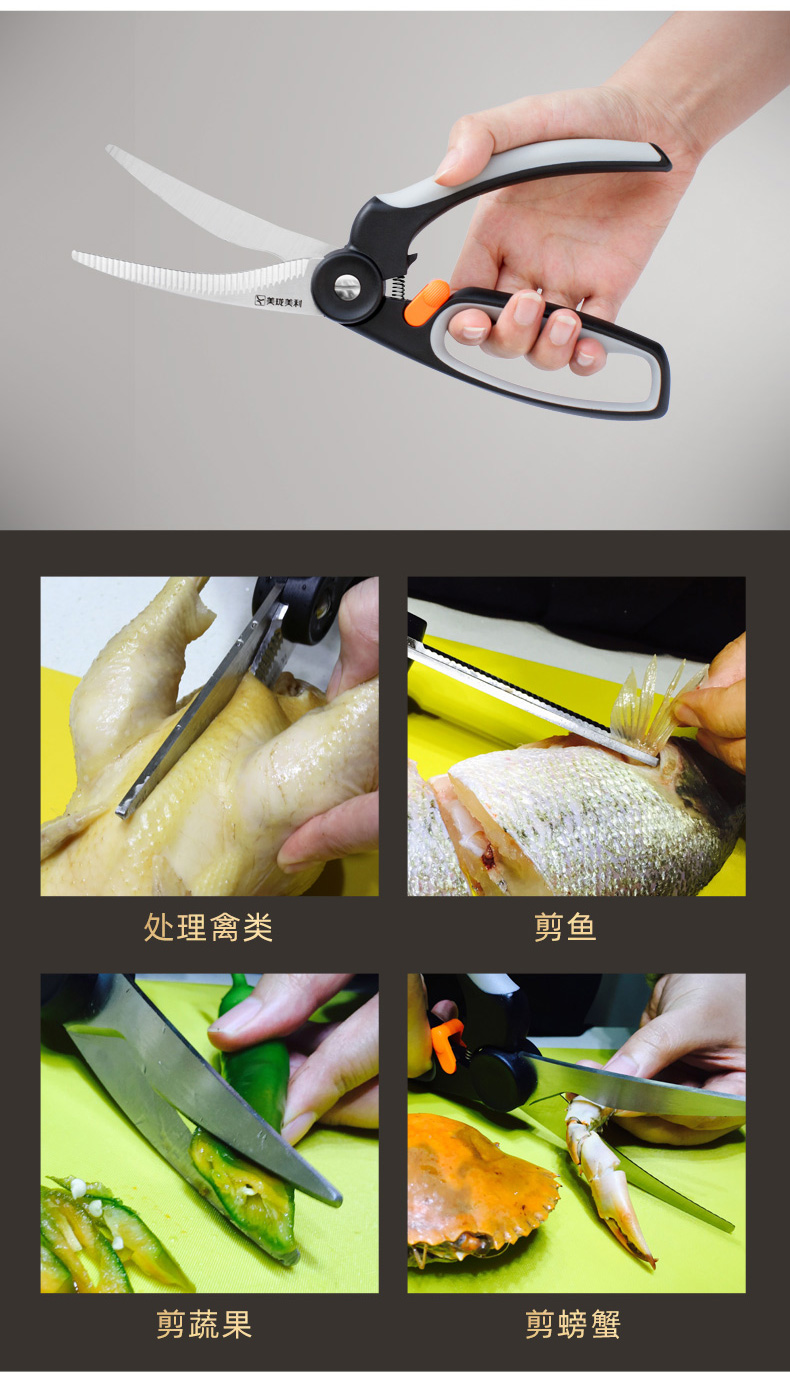 美珑美利

处理禽类

剪鱼

剪蔬果

剪螃蟹