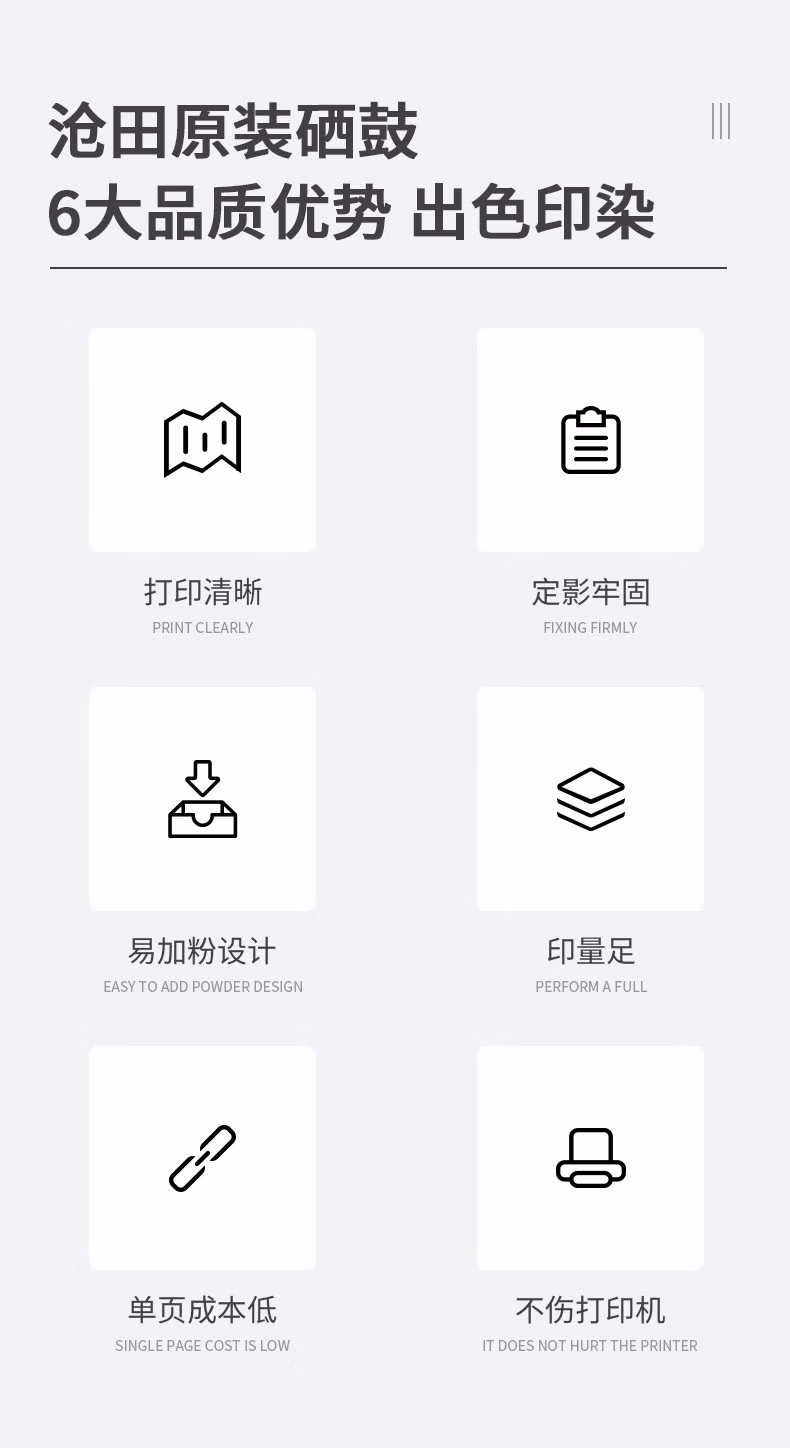 沧田原装硒鼓
6大品质优势 出色印染

打印清晰
PRINT CLEARLY

定影牢固
FIXING FIRMLY

易加粉设计
EASY TO ADD POWDER DESIGN

印量足
PERFORM A FULL

单页成本低
SINGLE PAGE COST IS LOW

不伤打印机
IT DOES NOT HURT THE PRINTER