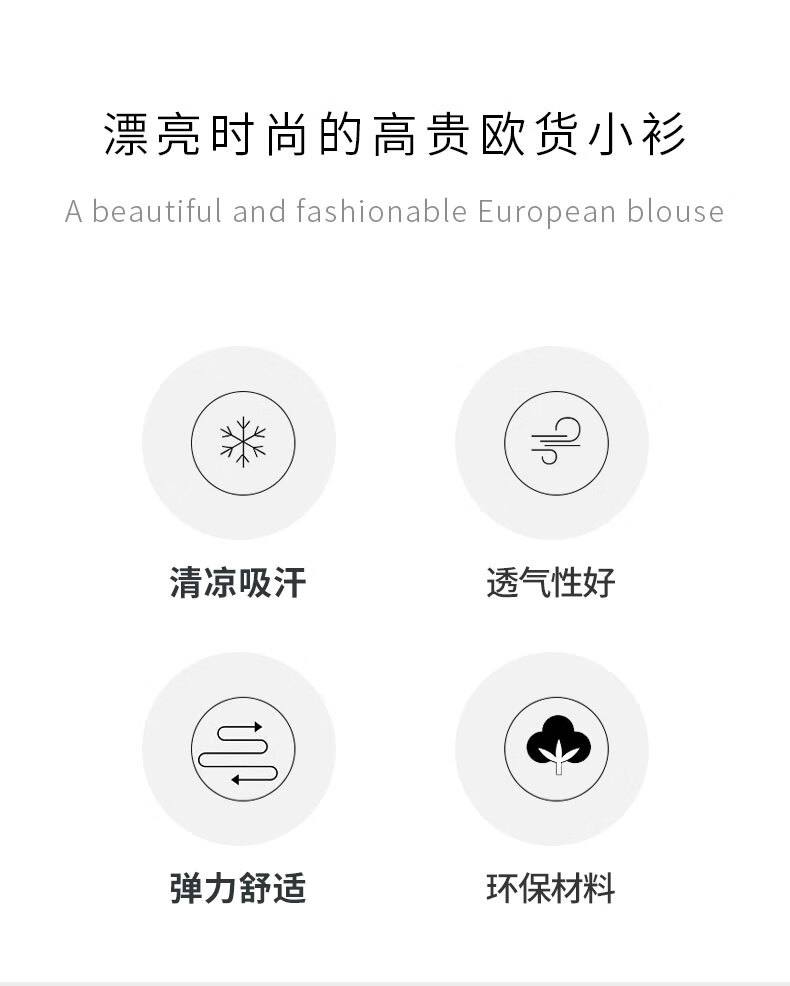 漂亮时尚的高贵欧货小衫

A beautiful and fashionable European blouse

清凉吸汗

透气性好

弹力舒适

环保材料