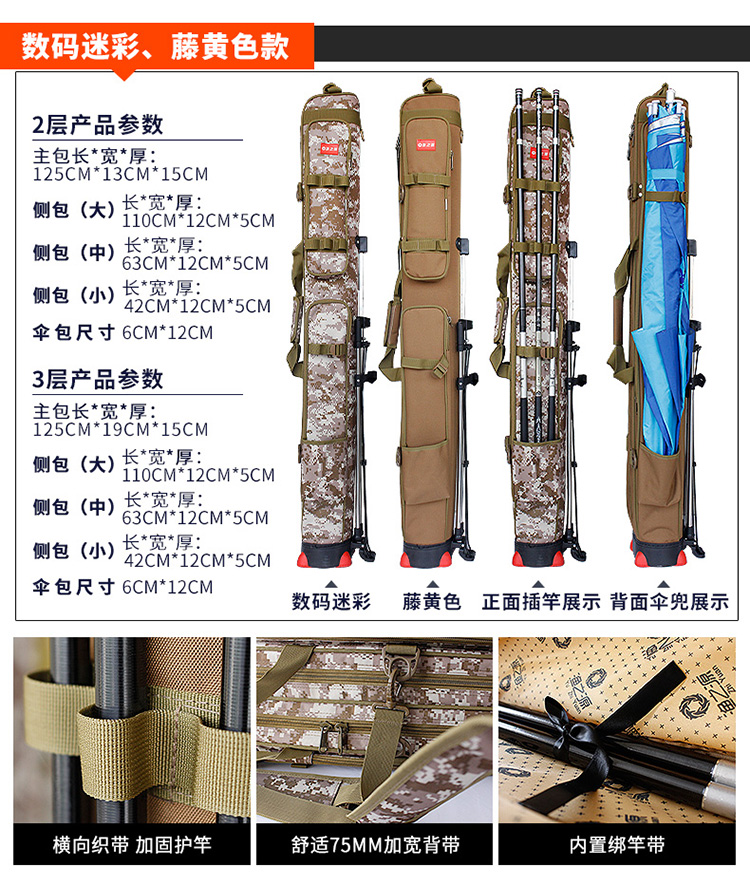 数码迷彩、藤黄色款

2层产品参数
主包长*宽*厚:
125CM*13CM*15CM
侧包（大）长*宽*厚:
110CM*12CM*5CM
侧包（中）长*宽*厚:
63CM*12CM*5CM
侧包（小）长*宽*厚:
42CM*12CM*5CM
伞包尺寸 6CM*12CM

3层产品参数
主包长*宽*厚:
125CM*19CM*15CM
侧包（大）长*宽*厚:
110CM*12CM*5CM
侧包（中）长*宽*厚:
63CM*12CM*5CM
侧包（小）长*宽*厚:
42CM*12CM*5CM
伞包尺寸 6CM*12CM

数码迷彩 藤黄色 正面插竿展示 背面伞兜展示

横向织带 加固护竿

舒适75MM加宽背带

内置绑竿带