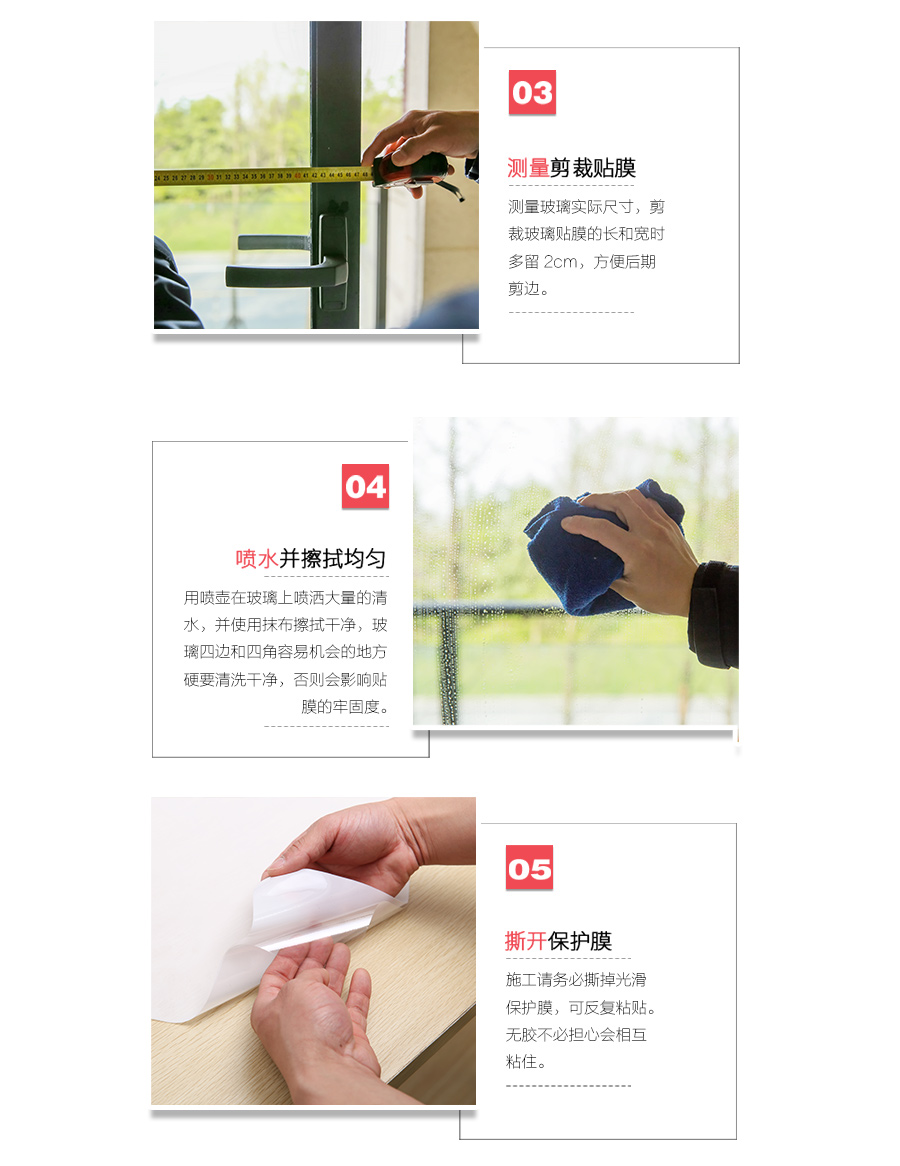 03

测量剪裁贴膜

测量玻璃实际尺寸，剪裁玻璃贴膜的长和宽时多留 2cm，方便后期剪边。

04

喷水并擦拭均匀

用喷壶在玻璃上喷洒大量的清水，并使用抹布擦拭干净，玻璃四边和四角容易机会的地方硬要清洗干净，否则会影响贴膜的牢固度。

05

撕开保护膜

施工请务必撕掉光滑保护膜，可反复粘贴。无胶不必担心会相互粘住。