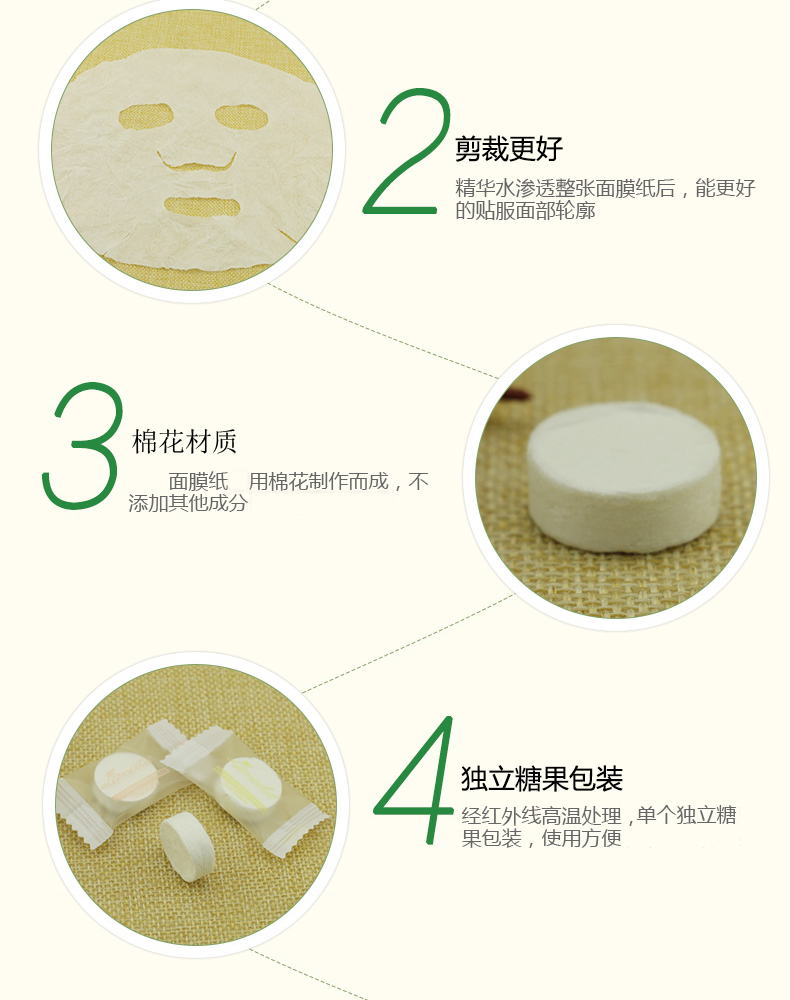 2
剪裁更好
精华水渗透整张面膜纸后，能更好的贴服面部轮廓

3
棉花材质
面膜纸 用棉花制作而成，不添加其他成分

4
独立糖果包装
经红外线高温处理，单个独立糖果包装，使用方便