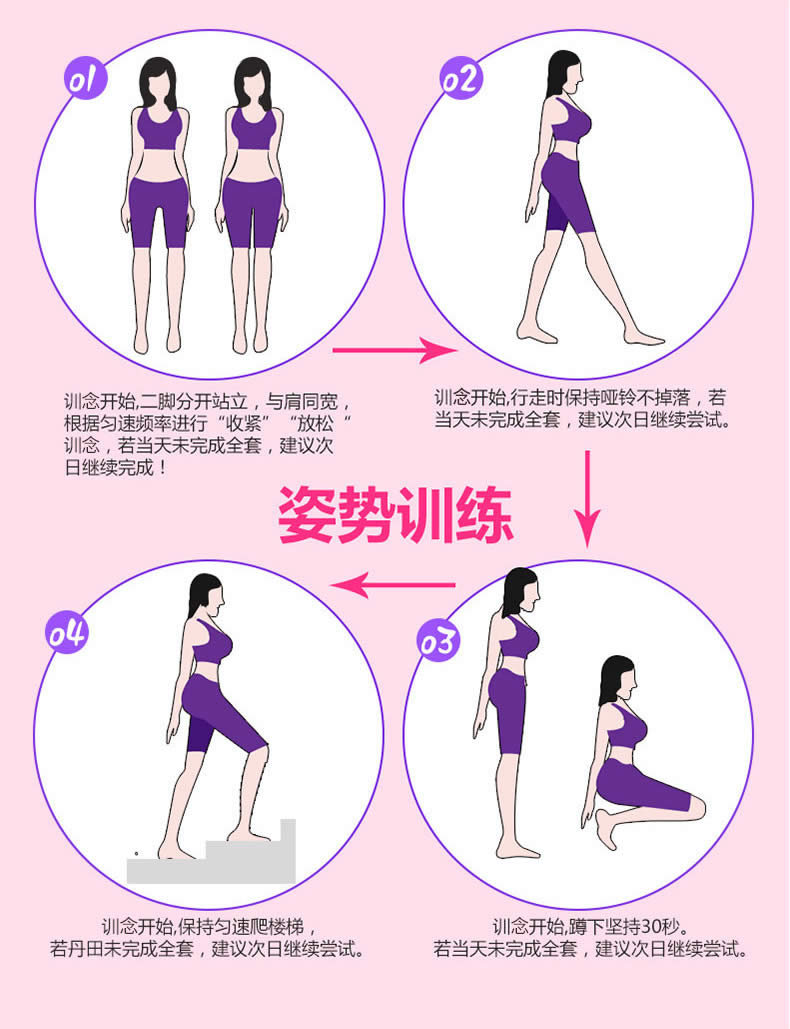 01

02

训念开始,二脚分开站立，与肩同宽，根据匀速频率进行“收紧”“放松”训念，若当天未完成全套，建议次日继续完成！

训念开始,行走时保持哑铃不掉落，若当天未完成全套，建议次日继续尝试。

姿势训练

04

03

训念开始,保持匀速爬楼梯，若丹田未完成全套，建议次日继续尝试。

训念开始,蹲下坚持30秒。若当天未完成全套，建议次日继续尝试。