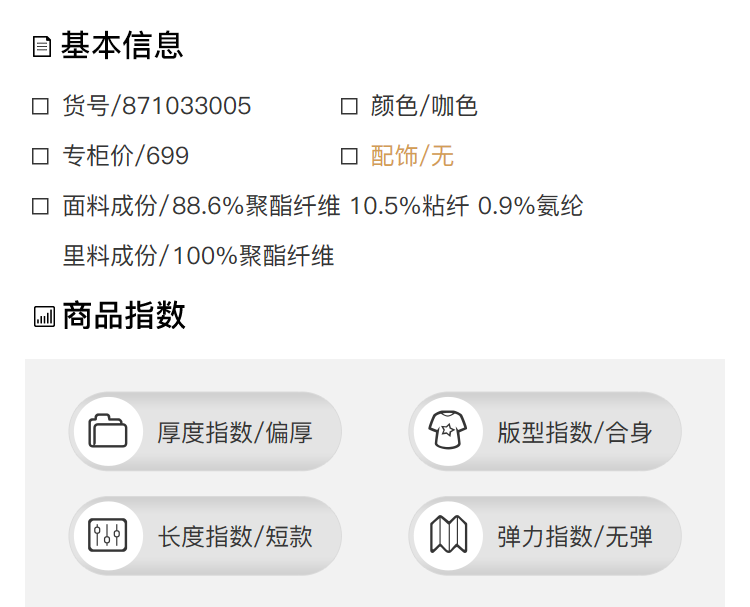 基本信息

☐ 货号/871033005 ☐ 颜色/咖色

☐ 专柜价/699 ☐ 配饰/无

☐ 面料成份/88.6%聚酯纤维 10.5%粘纤 0.9%氨纶

里料成份/100%聚酯纤维

商品指数

厚度指数/偏厚

版型指数/合身

长度指数/短款

弹力指数/无弹