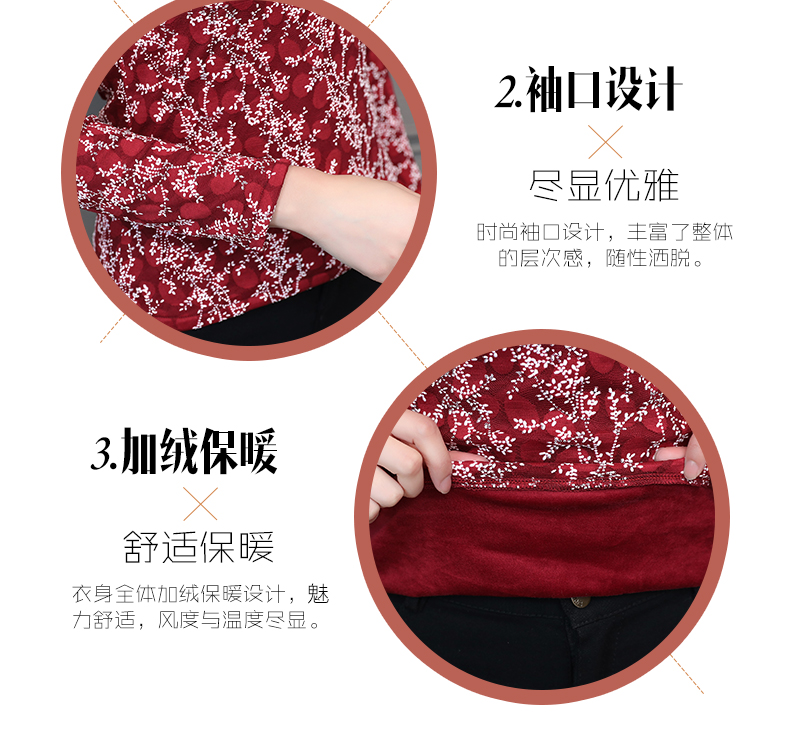 2.袖口设计

尽显优雅

时尚袖口设计，丰富了整体的层次感，随性洒脱。

3.加绒保暖

舒适保暖

衣身全体加绒保暖设计，魅力舒适，风度与温度尽显。