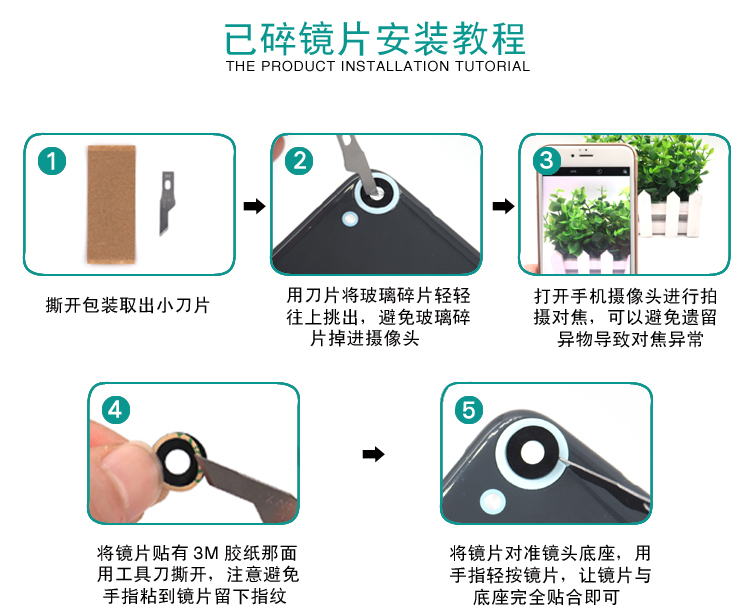 已碎镜片安装教程
THE PRODUCT INSTALLATION TUTORIAL

1

撕开包装取出小刀片

2

用刀片将玻璃碎片轻轻往上挑出，避免玻璃碎片掉进摄像头

3

打开手机摄像头进行拍摄对焦，可以避免遗留异物导致对焦异常

4

将镜片贴有 3M 胶纸那面用工具刀撕开，注意避免手指粘到镜片留下指纹

5

将镜片对准镜头底座，用手指轻按镜片，让镜片与底座完全贴合即可