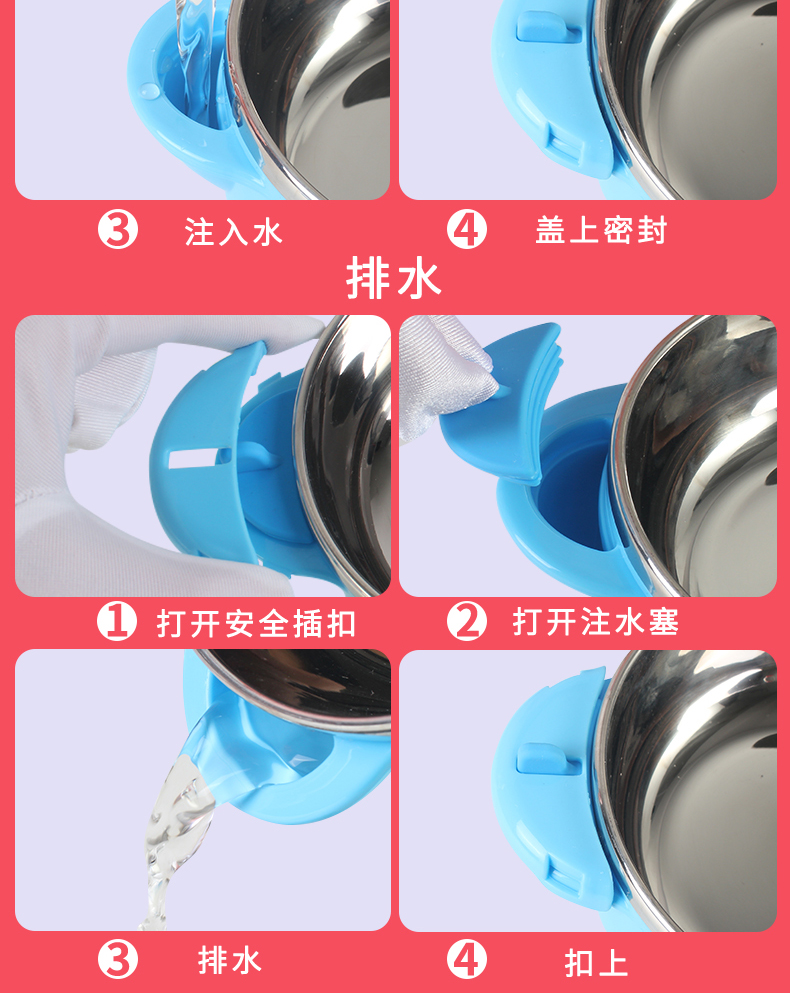 ③ 注入水

④ 盖上密封

排水

① 打开安全插扣

② 打开注水塞

③ 排水

④ 扣上