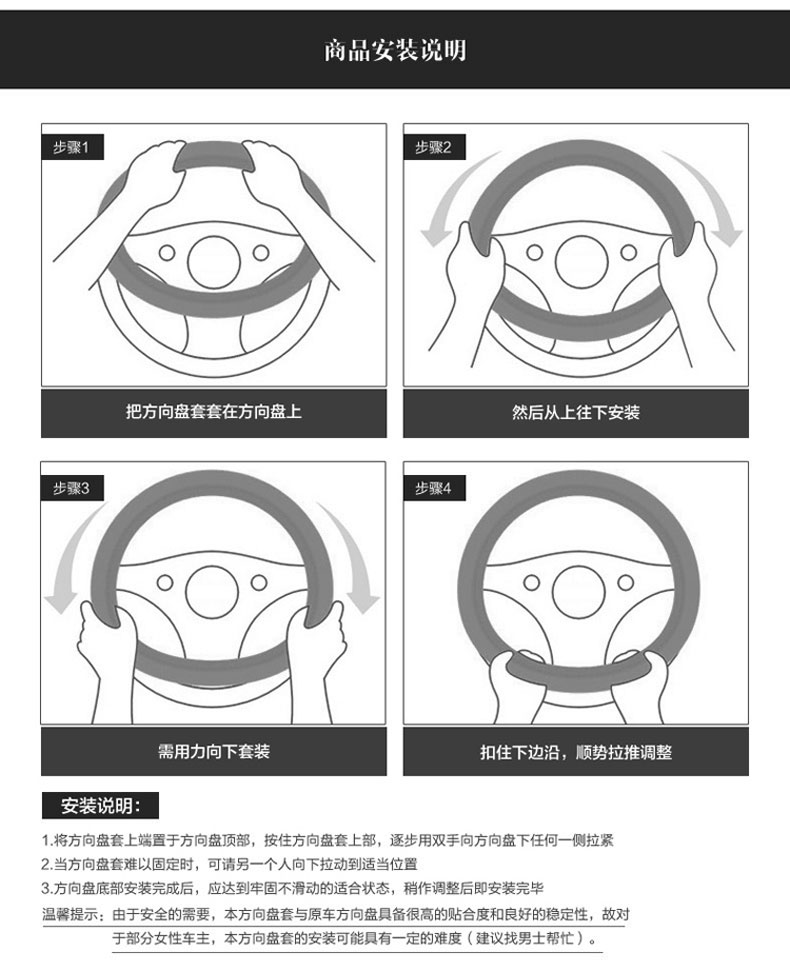 商品安装说明

步骤1

把方向盘套套在方向盘上

步骤2

然后从上往下安装

步骤3

需用力向下套装

步骤4

扣住下边沿，顺势拉推调整

安装说明：

1.将方向盘套上端置于方向盘顶部，按住方向盘套上部，逐步用双手向方向盘下任何一侧拉紧
2.当方向盘套难以固定时，可请另一个人向下拉动到适当位置
3.方向盘底部安装完成后，应达到牢固不滑动的适合状态，稍作调整后即安装完毕
温馨提示：由于安全的需要，本方向盘套与原车方向盘具备很高的贴合度和良好的稳定性，故对于部分女性车主，本方向盘套的安装可能具有一定的难度（建议找男士帮忙）。