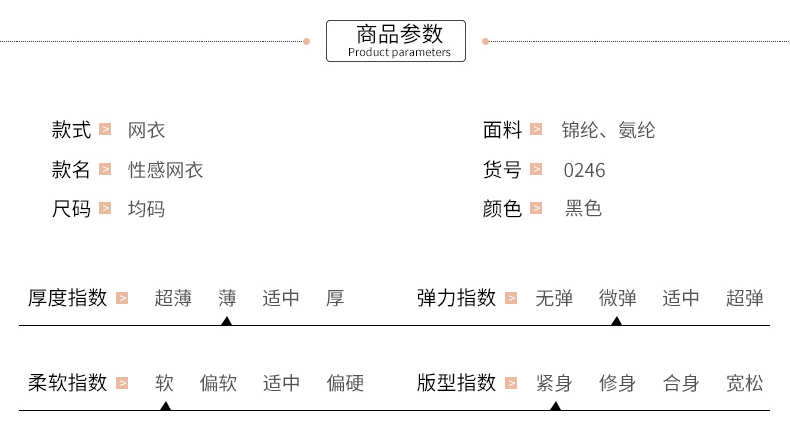 商品参数
Product parameters

款式 > 网衣
款名 > 性感网衣
尺码 > 均码

面料 > 锦纶、氨纶
货号 > 0246
颜色 > 黑色

厚度指数 > 超薄 薄 适中 厚

弹力指数 > 无弹 微弹 适中 超弹

柔软指数 > 软 偏软 适中 偏硬

版型指数 > 紧身 修身 合身 宽松