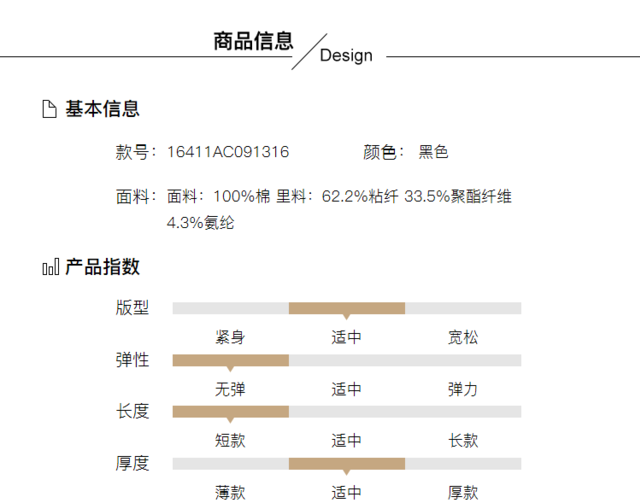 商品信息
Design

基本信息

款号：16411AC091316 颜色：黑色

面料：面料：100%棉 里料：62.2%粘纤 33.5%聚酯纤维 4.3%氨纶

产品指数

版型
紧身 适中 宽松

弹性
无弹 适中 弹力

长度
短款 适中 长款

厚度
薄款 适中 厚款