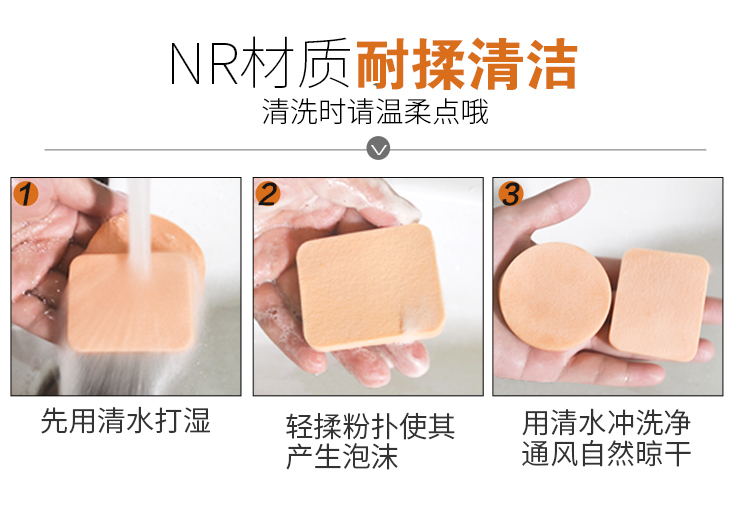 NR材质耐揉清洁

清洗时请温柔点哦

1

先用清水打湿

2

轻揉粉扑使其产生泡沫

3

用清水冲洗净通风自然晾干