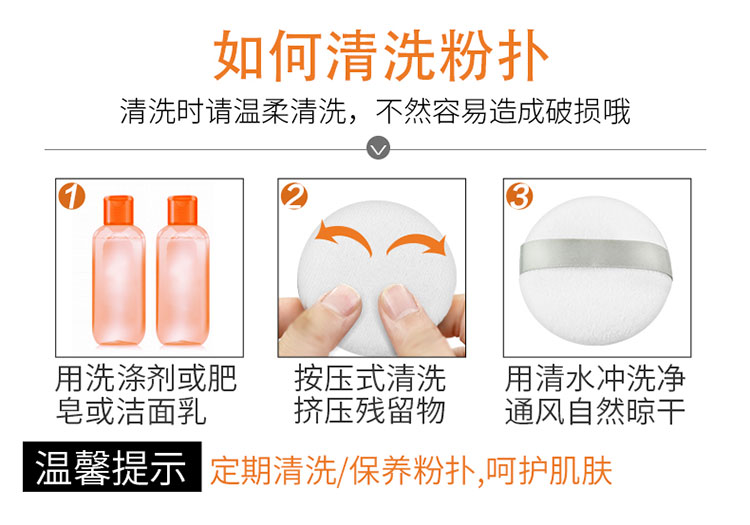 如何清洗粉扑

清洗时请温柔清洗，不然容易造成破损哦

1

用洗涤剂或肥皂或洁面乳

2

按压式清洗挤压残留物

3

用清水冲洗净通风自然晾干

温馨提示 定期清洗/保养粉扑,呵护肌肤