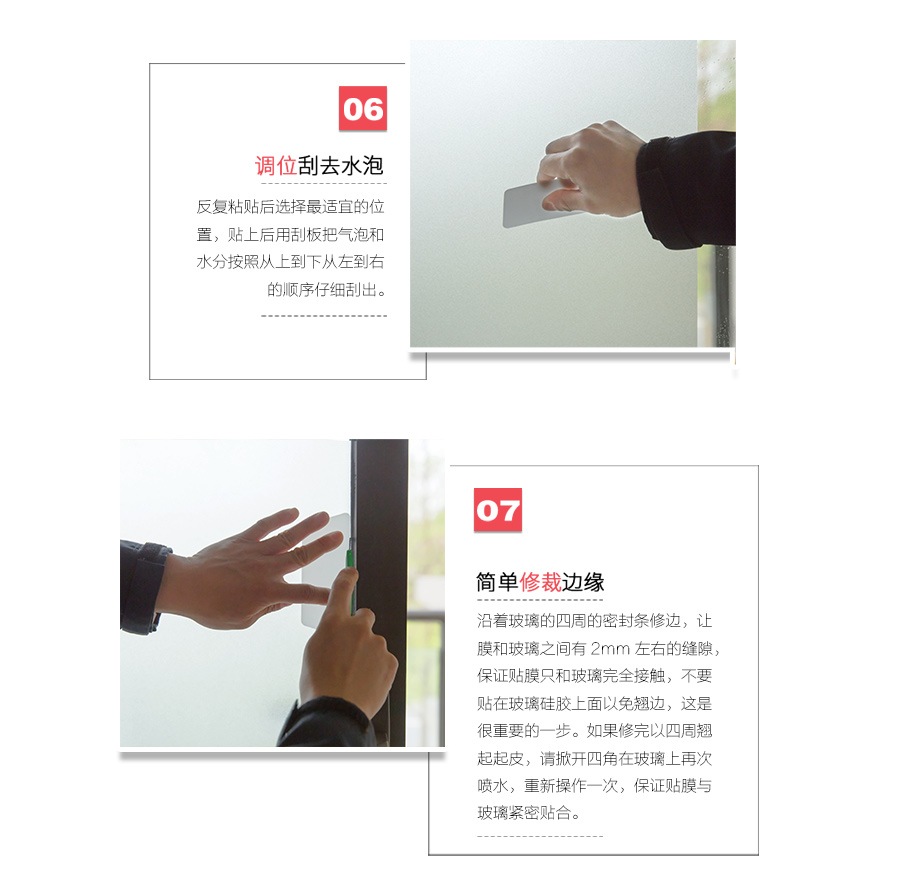 06

调位刮去水泡

反复粘贴后选择最适宜的位置，贴上后用刮板把气泡和水分按照从上到下从左到右的顺序仔细刮出。

07

简单修裁边缘

沿着玻璃的四周的密封条修边，让膜和玻璃之间有 2mm 左右的缝隙，保证贴膜只和玻璃完全接触，不要贴在玻璃硅胶上面以免翘边，这是很重要的一步。如果修完以四周翘起起皮，请掀开四角在玻璃上再次喷水，重新操作一次，保证贴膜与玻璃紧密贴合。