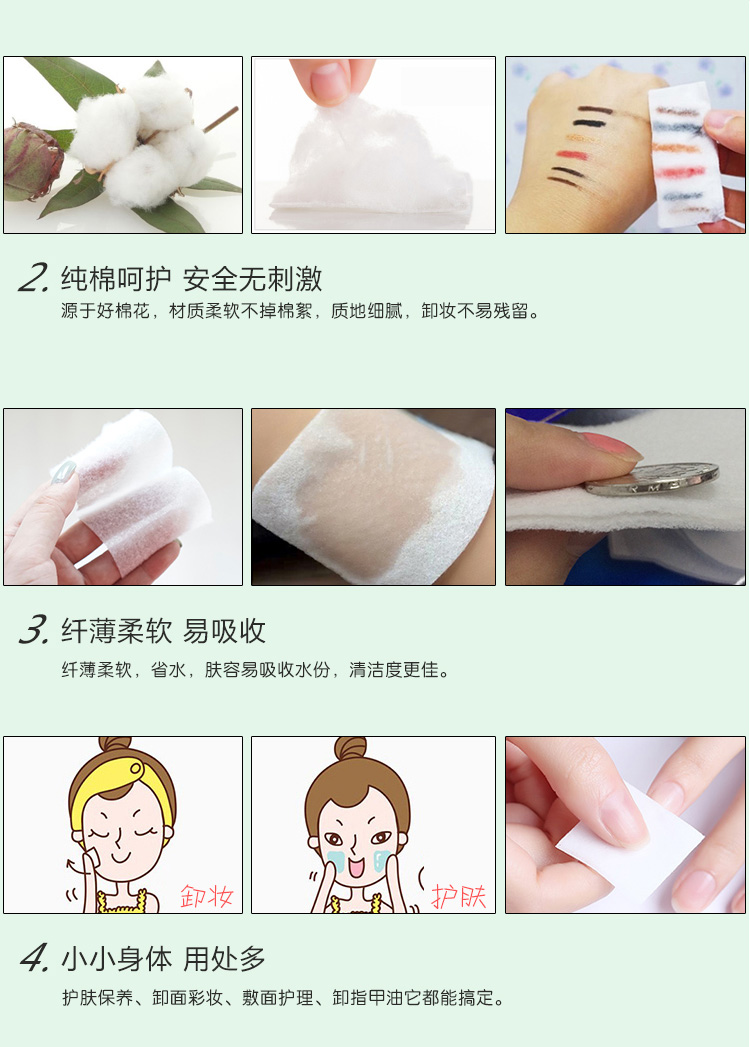 2. 纯棉呵护 安全无刺激

源于好棉花，材质柔软不掉棉絮，质地细腻，卸妆不易残留。

3. 纤薄柔软 易吸收

纤薄柔软，省水，肤容易吸收水份，清洁度更佳。

卸妆

护肤

4. 小小身体 用处多

护肤保养、卸面彩妆、敷面护理、卸指甲油它都能搞定。