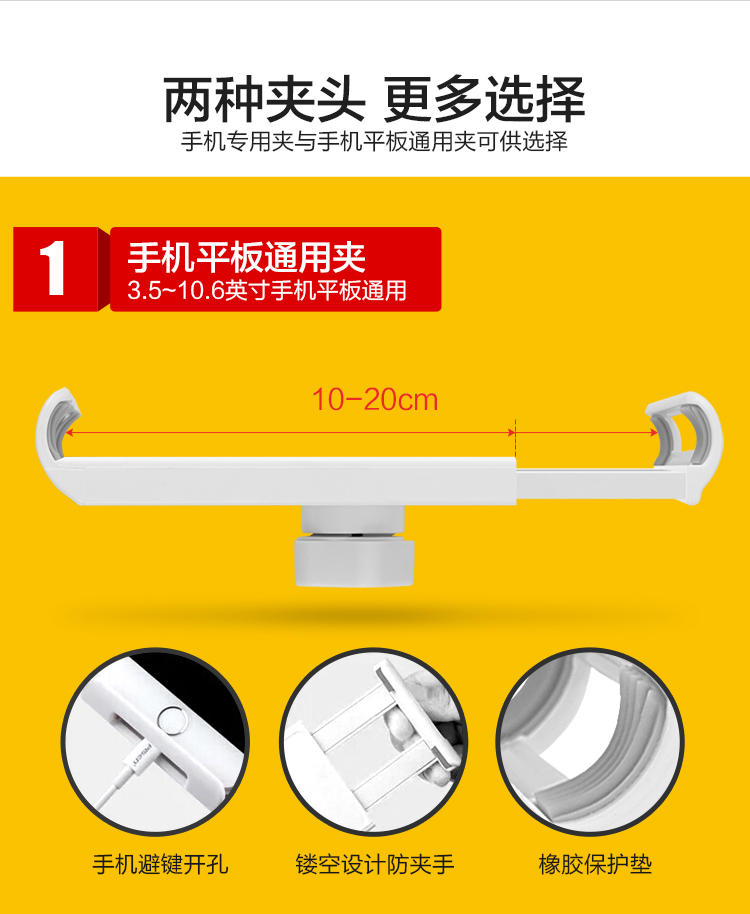 两种夹头 更多选择
手机专用夹与手机平板通用夹可供选择

1
手机平板通用夹
3.5~10.6英寸手机平板通用

10-20cm

手机避键开孔
镂空设计防夹手
橡胶保护垫