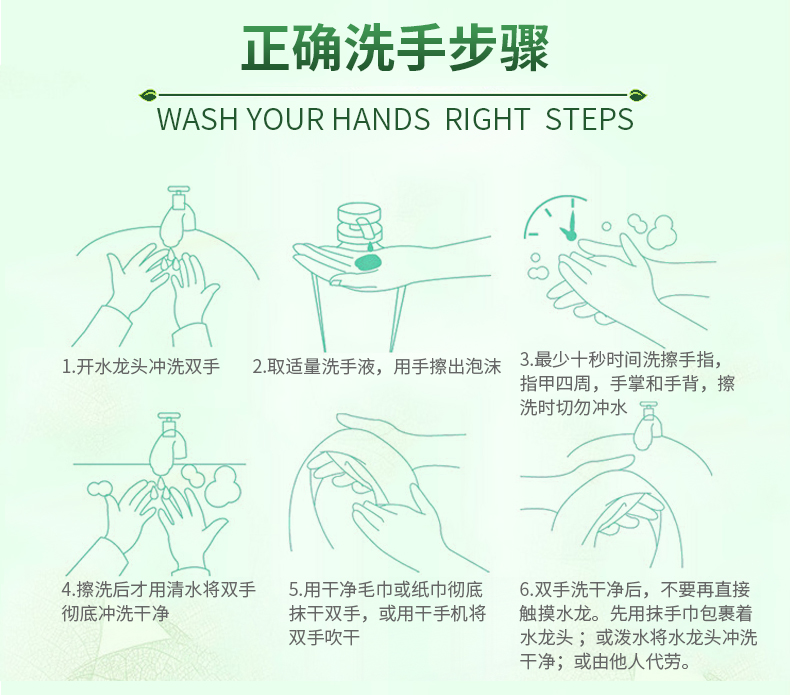 正确洗手步骤

WASH YOUR HANDS RIGHT STEPS

1.开水龙头冲洗双手

2.取适量洗手液，用手擦出泡沫

3.最少十秒时间洗擦手指，指甲四周，手掌和手背，擦洗时切勿冲水

4.擦洗后才用清水将双手彻底冲洗干净

5.用干净毛巾或纸巾彻底抹干双手，或用干手机将双手吹干

6.双手洗干净后，不要再直接触摸水龙。先用抹手巾包裹着水龙头；或泼水将水龙头冲洗干净；或由他人代劳。