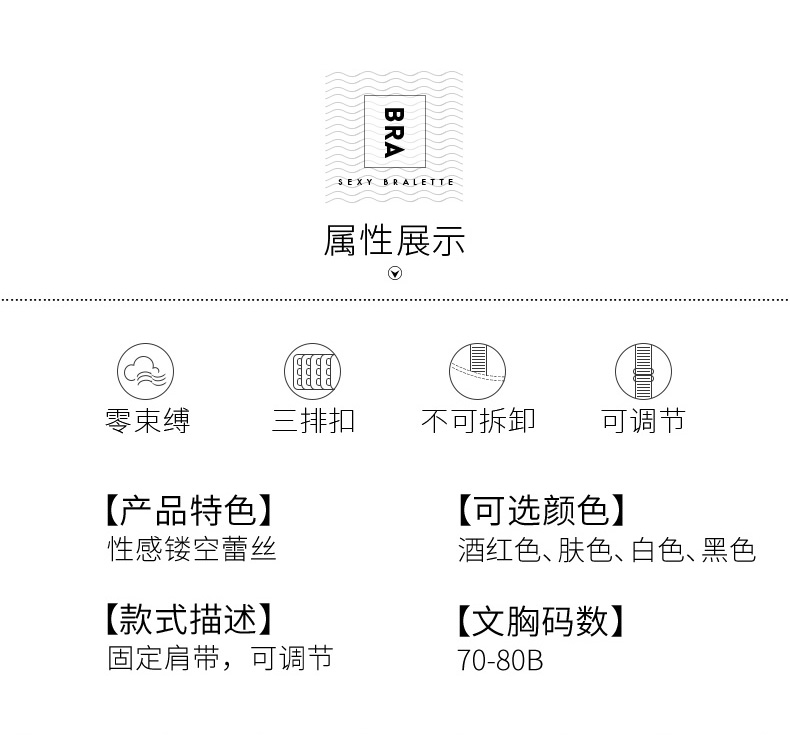 BRA
SEXY BRALETTE

属性展示

零束缚 三排扣 不可拆卸 可调节

【产品特色】
性感镂空蕾丝

【款式描述】
固定肩带，可调节

【可选颜色】
酒红色、肤色、白色、黑色

【文胸码数】
70-80B