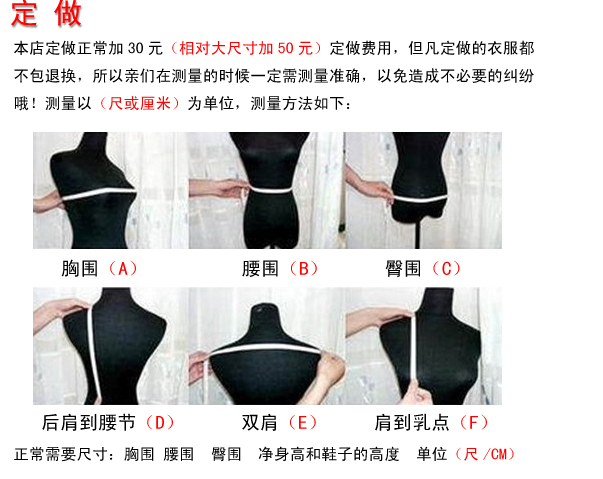 定 做

本店定做正常加 30 元（相对大尺寸加 50 元）定做费用，但凡定做的衣服都不包退换，所以亲们在测量的时候一定需测量准确，以免造成不必要的纠纷哦！测量以（尺或厘米）为单位，测量方法如下：

胸围（A）

腰围（B）

臀围（C）

后肩到腰节（D）

双肩（E）

肩到乳点（F）

正常需要尺寸：胸围 腰围 臀围 净身高和鞋子的高度 单位（尺 /CM）