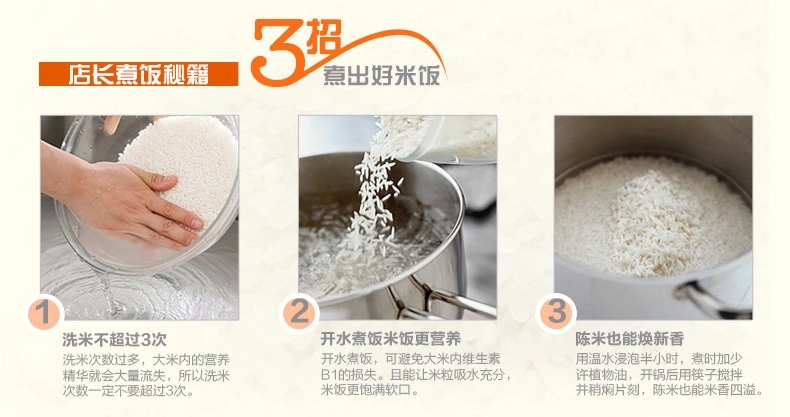 店长煮饭秘籍

3招
煮出好米饭

1
洗米不超过3次
洗米次数过多，大米内的营养精华就会大量流失，所以洗米次数一定不要超过3次。

2
开水煮饭米饭更营养
开水煮饭，可避免大米内维生素B1的损失。且能让米粒吸水充分，米饭更饱满软口。

3
陈米也能焕新香
用温水浸泡半小时，煮时加少许植物油，开锅后用筷子搅拌并稍焖片刻，陈米也能米香四溢。