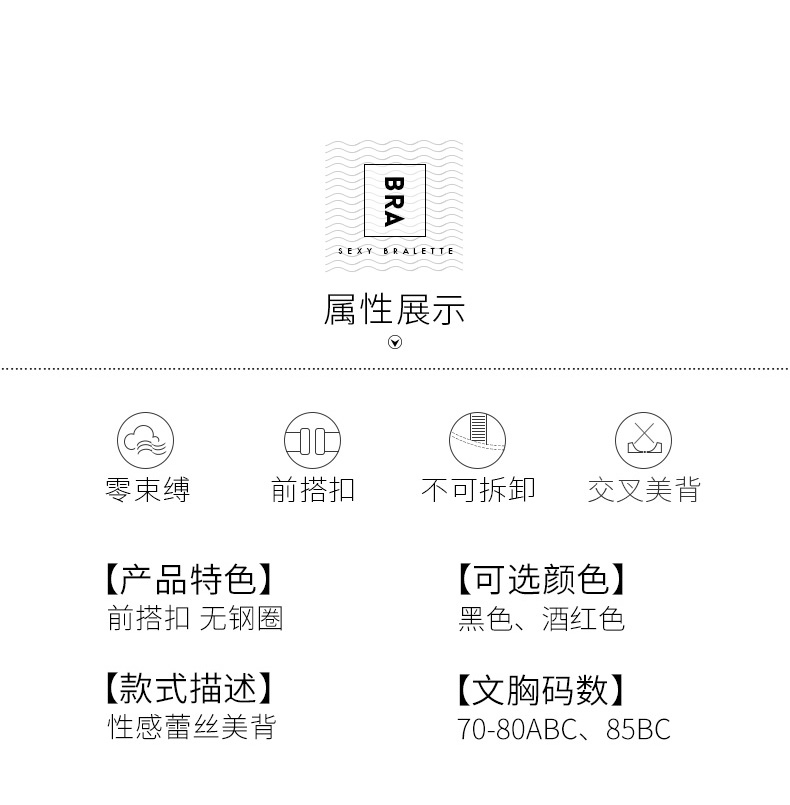 BRA

SEXY BRALETTE

属性展示

零束缚

前搭扣

不可拆卸

交叉美背

【产品特色】
前搭扣 无钢圈

【款式描述】
性感蕾丝美背

【可选颜色】
黑色、酒红色

【文胸码数】
70-80ABC、85BC