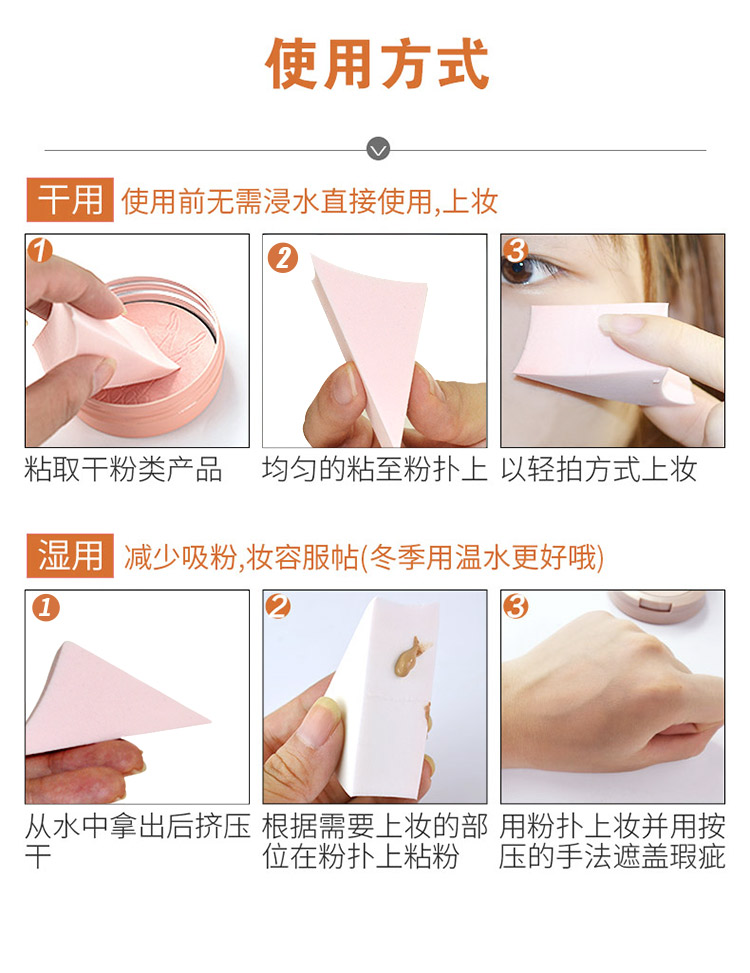 使用方式

干用 使用前无需浸水直接使用,上妆

1
粘取干粉类产品

2
均匀的粘至粉扑上

3
以轻拍方式上妆

湿用 减少吸粉,妆容服帖(冬季用温水更好哦)

1
从水中拿出后挤压干

2
根据需要上妆的部位在粉扑上粘粉

3
用粉扑上妆并用按压的手法遮盖瑕疵