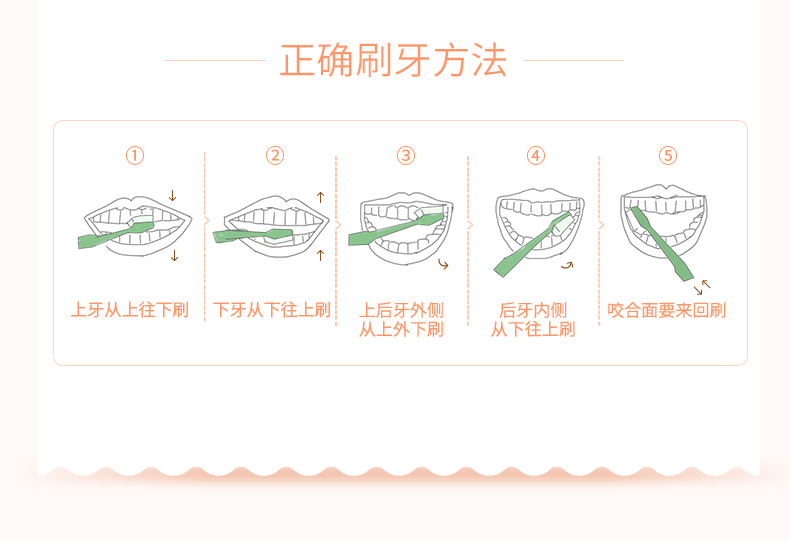 正确刷牙方法

①
上牙从上往下刷

②
下牙从下往上刷

③
上后牙外侧
从上外下刷

④
后牙内侧
从下往上刷

⑤
咬合面要来回刷