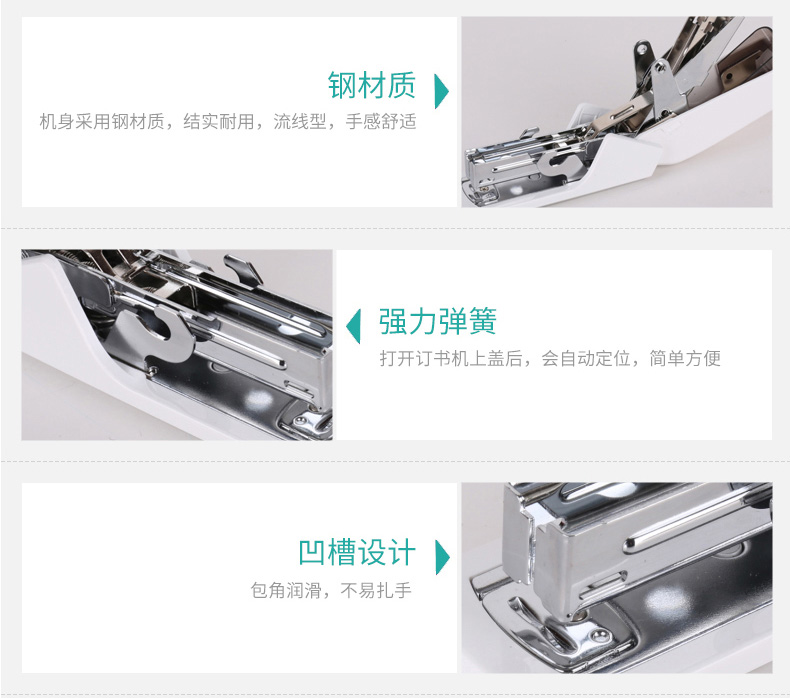 钢材质
机身采用钢材质，结实耐用，流线型，手感舒适

强力弹簧
打开订书机上盖后，会自动定位，简单方便

凹槽设计
包角润滑，不易扎手