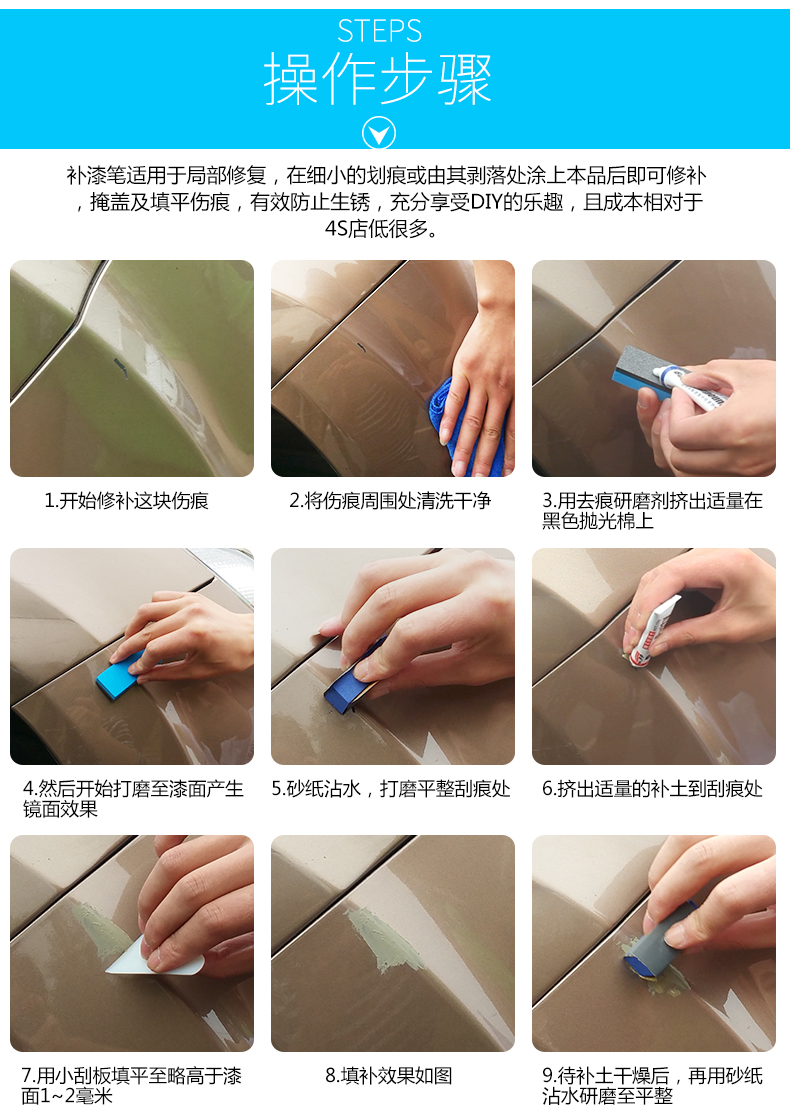 STEPS
操作步骤

补漆笔适用于局部修复，在细小的划痕或由其剥落处涂上本品后即可修补，掩盖及填平伤痕，有效防止生锈，充分享受DIY的乐趣，且成本相对于4S店低很多。

1.开始修补这块伤痕

2.将伤痕周围处清洗干净

3.用去痕研磨剂挤出适量在黑色抛光棉上

4.然后开始打磨至漆面产生镜面效果

5.砂纸沾水，打磨平整刮痕处

6.挤出适量的补土到刮痕处

7.用小刮板填平至略高于漆面1~2毫米

8.填补效果如图

9.待补土干燥后，再用砂纸沾水研磨至平整