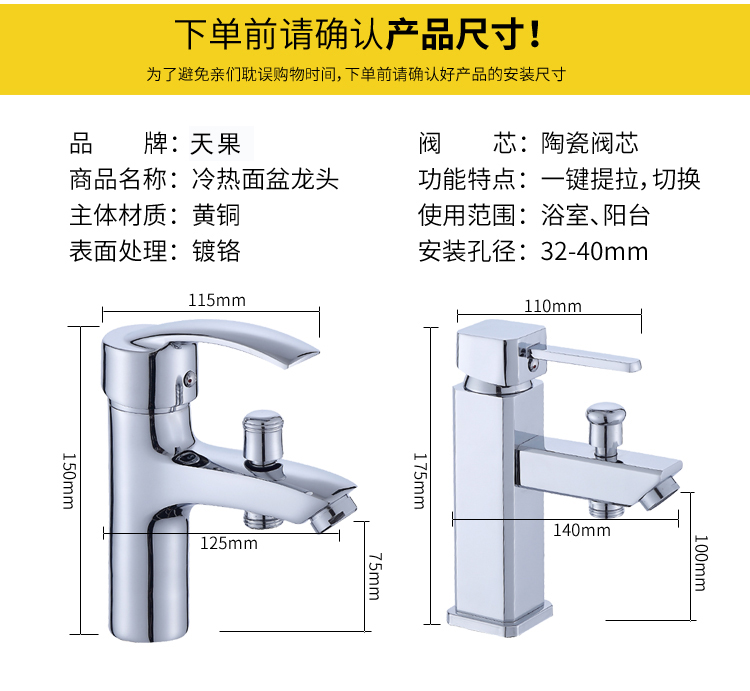 下单前请确认产品尺寸！

为了避免亲们耽误购物时间，下单前请确认好产品的安装尺寸

品　　牌：天果
商品名称：冷热面盆龙头
主体材质：黄铜
表面处理：镀铬

阀　　芯：陶瓷阀芯
功能特点：一键提拉，切换
使用范围：浴室、阳台
安装孔径：32-40mm

115mm
150mm
125mm
75mm

110mm
175mm
140mm
100mm