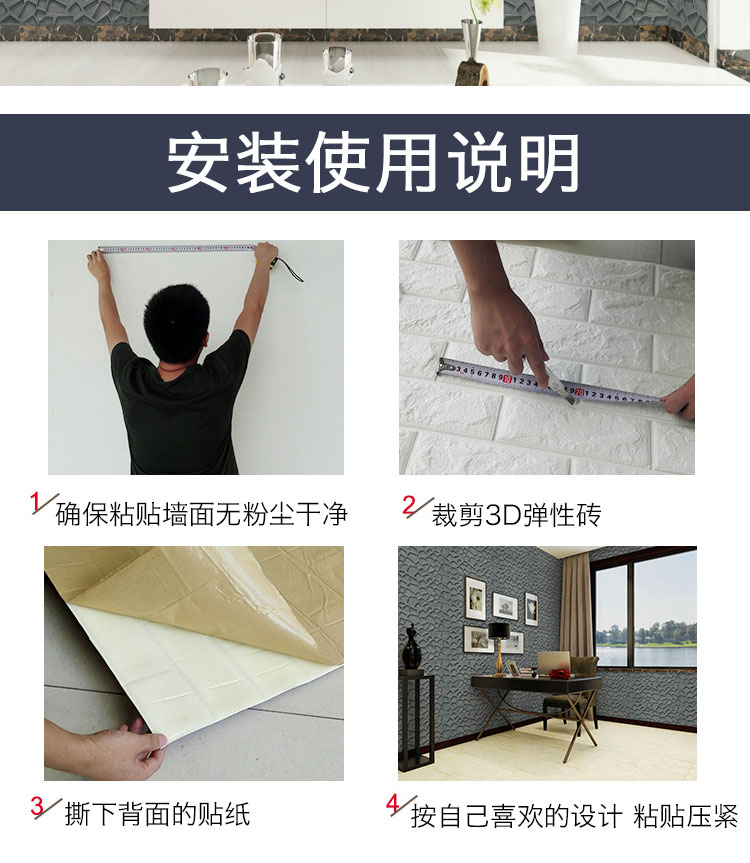 安装使用说明

1 确保粘贴墙面无粉尘干净

2 裁剪3D弹性砖

3 撕下背面的贴纸

4 按自己喜欢的设计 粘贴压紧