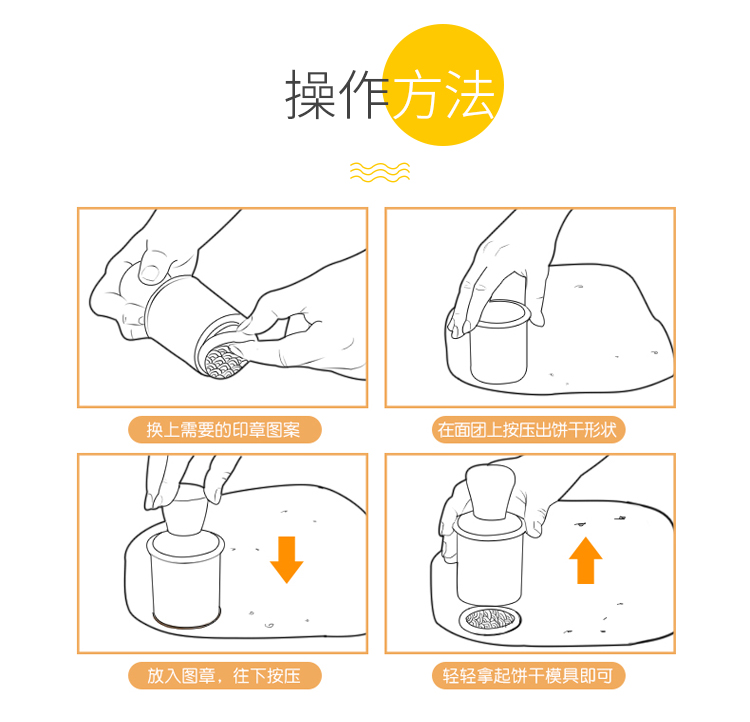 操作方法

换上需要的印章图案

在面团上按压出饼干形状

放入图章，往下按压

轻轻拿起饼干模具即可