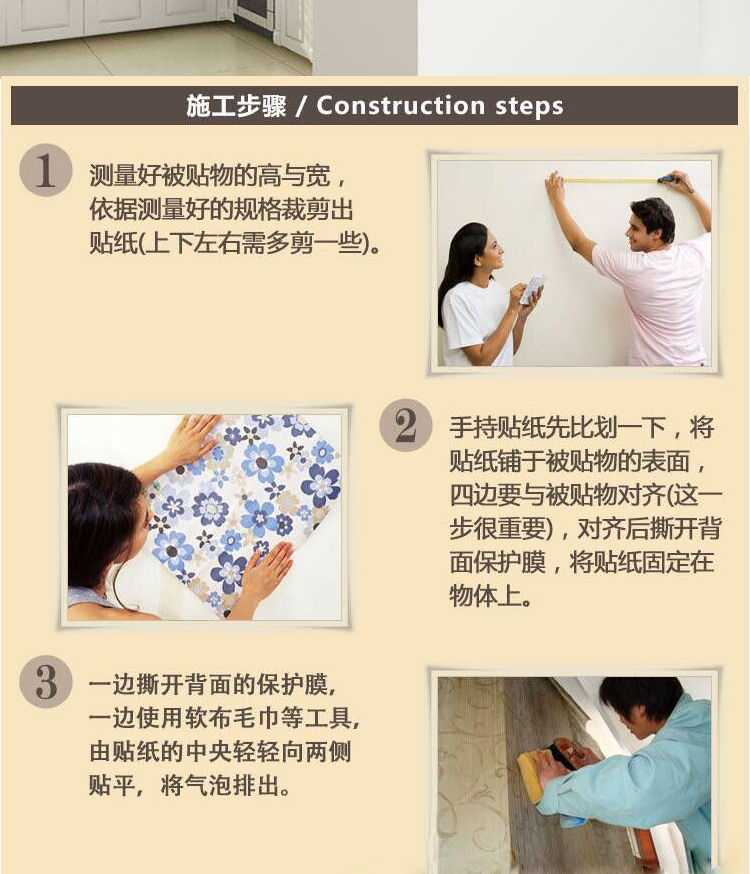 施工步骤 / Construction steps

1 测量好被贴物的高与宽，依据测量好的规格裁剪出贴纸(上下左右需多剪一些)。

2 手持贴纸先比划一下，将贴纸铺于被贴物的表面，四边要与被贴物对齐(这一步很重要)，对齐后撕开背面保护膜，将贴纸固定在物体上。

3 一边撕开背面的保护膜，一边使用软布毛巾等工具，由贴纸的中央轻轻向两侧贴平，将气泡排出。