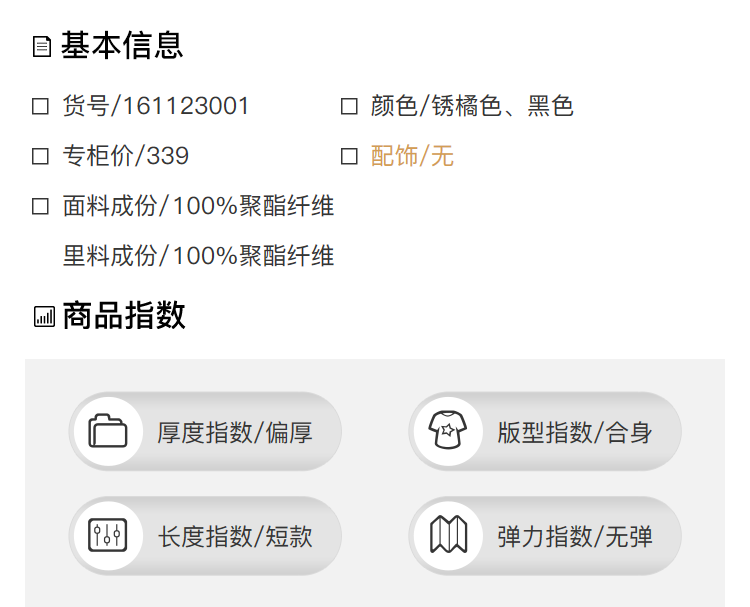 基本信息

☐ 货号/161123001 ☐ 颜色/锈橘色、黑色

☐ 专柜价/339 ☐ 配饰/无

☐ 面料成份/100%聚酯纤维

里料成份/100%聚酯纤维

商品指数

厚度指数/偏厚

版型指数/合身

长度指数/短款

弹力指数/无弹