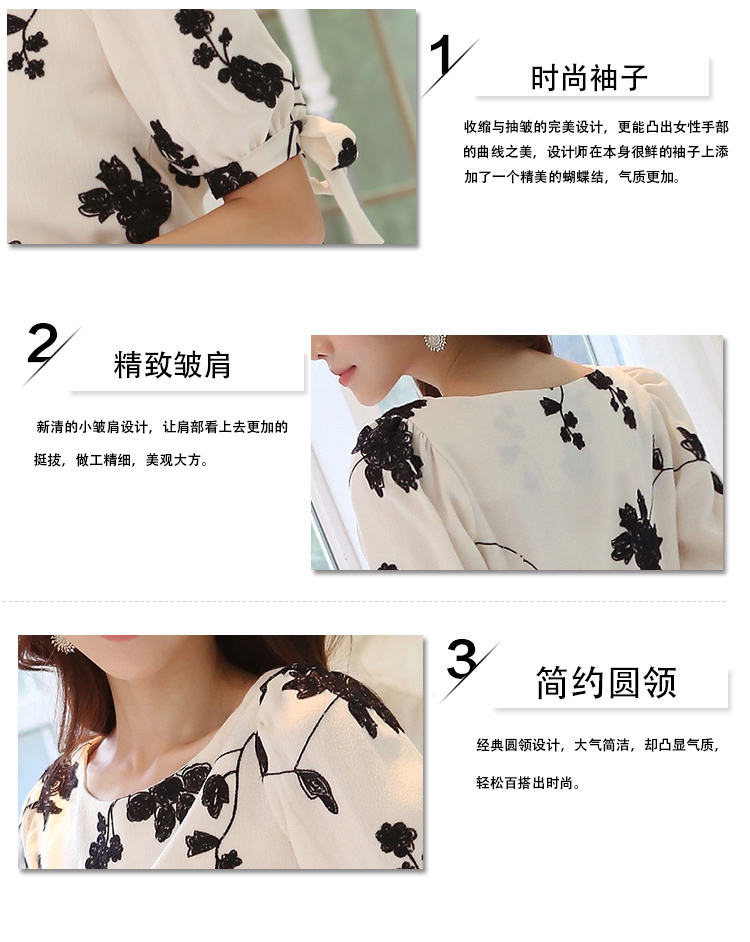 1

时尚袖子

收缩与抽皱的完美设计，更能凸出女性手部的曲线之美，设计师在本身很鲜的袖子上添加了一个精美的蝴蝶结，气质更加。

2

精致皱肩

新清的小皱肩设计，让肩部看上去更加的挺拔，做工精细，美观大方。

3

简约圆领

经典圆领设计，大气简洁，却凸显气质，轻松百搭出时尚。