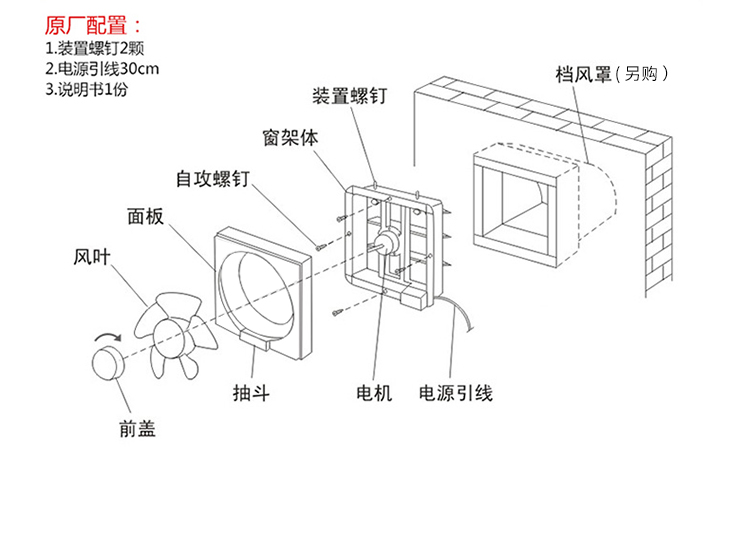 原厂配置：
1.装置螺钉2颗
2.电源引线30cm
3.说明书1份

档风罩（另购）
装置螺钉
窗架体
自攻螺钉
面板
风叶
抽斗
电机
电源引线
前盖