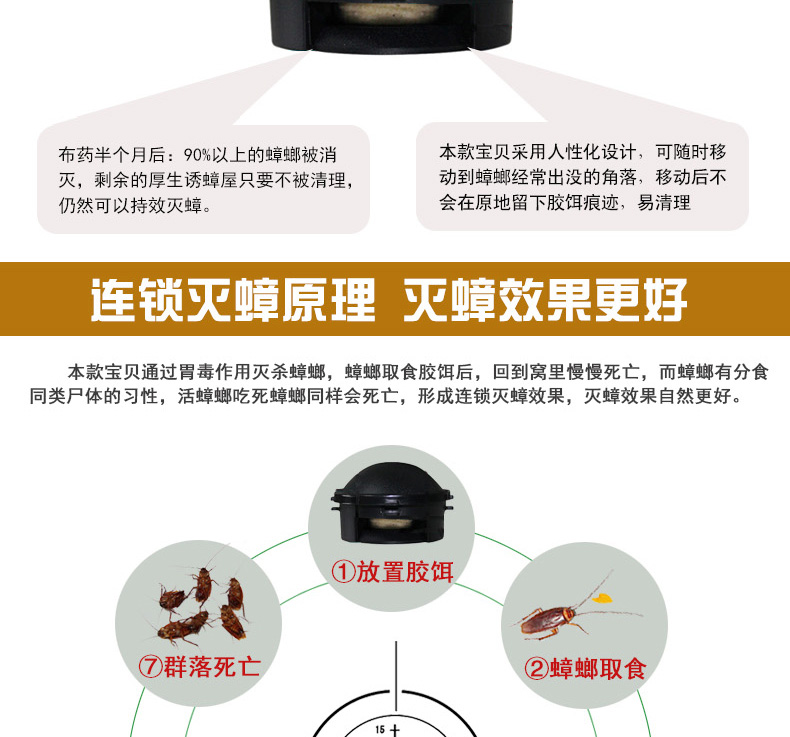 布药半个月后：90%以上的蟑螂被消灭，剩余的厚生诱蟑屋只要不被清理，仍然可以持效灭蟑。

本款宝贝采用人性化设计，可随时移动到蟑螂经常出没的角落，移动后不会在原地留下胶饵痕迹，易清理

连锁灭蟑原理 灭蟑效果更好

本款宝贝通过胃毒作用灭杀蟑螂，蟑螂取食胶饵后，回到窝里慢慢死亡，而蟑螂有分食同类尸体的习性，活蟑螂吃死蟑螂同样会死亡，形成连锁灭蟑效果，灭蟑效果自然更好。

①放置胶饵

⑦群落死亡

②蟑螂取食

15