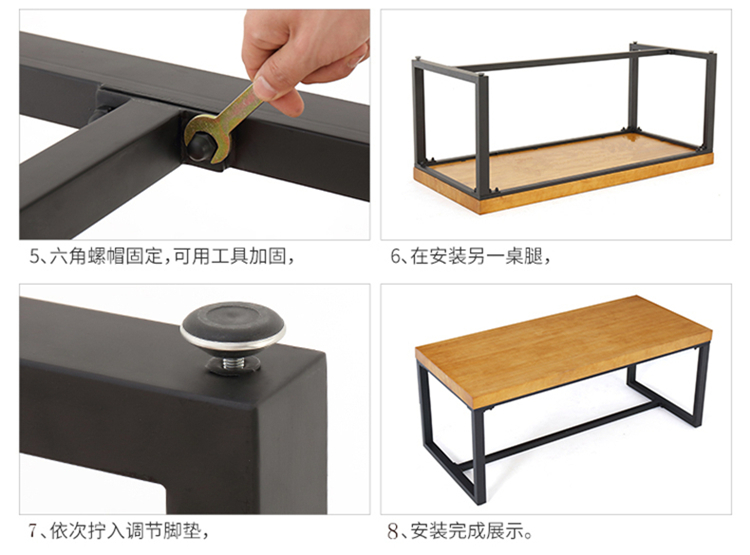 5、六角螺帽固定，可用工具加固，

6、在安装另一桌腿，

7、依次拧入调节脚垫，

8、安装完成展示。