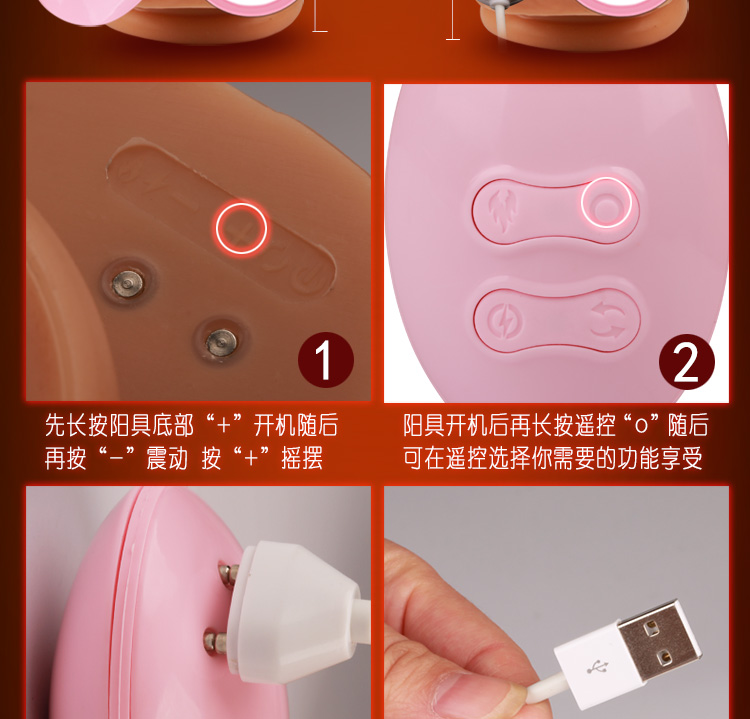 1

2

先长按阳具底部“+”开机随后
再按“-”震动 按“+”摇摆

阳具开机后再长按遥控“o”随后
可在遥控选择你需要的功能享受