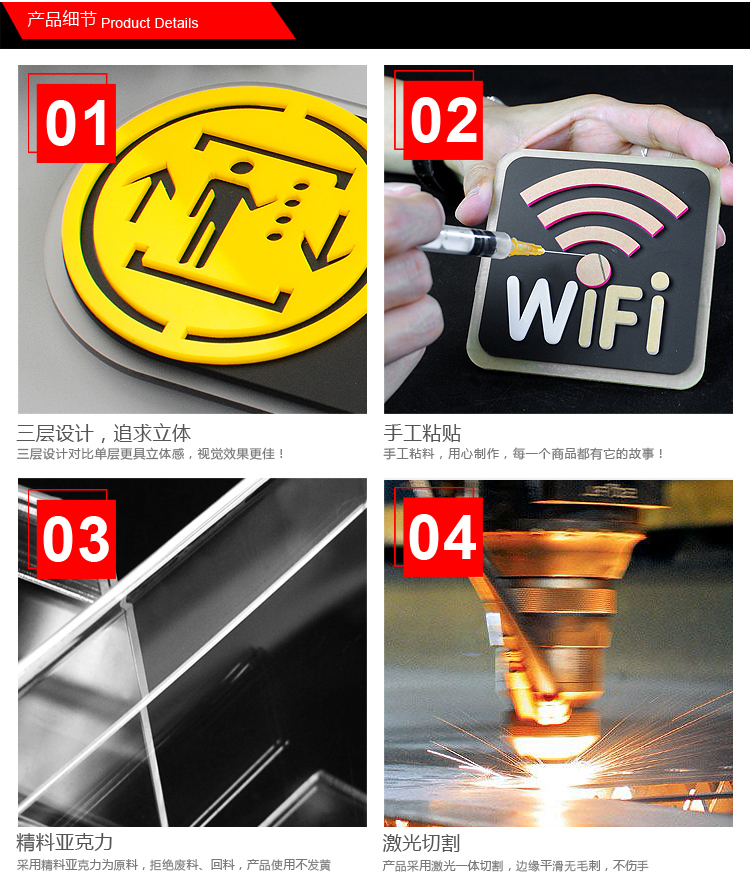 产品细节 Product Details

01

三层设计，追求立体
三层设计对比单层更具立体感，视觉效果更佳！

02

WiFi

手工粘贴
手工粘料，用心制作，每一个商品都有它的故事！

03

精料亚克力
采用精料亚克力为原料，拒绝废料、回料，产品使用不发黄

04

激光切割
产品采用激光一体切割，边缘平滑无毛刺，不伤手